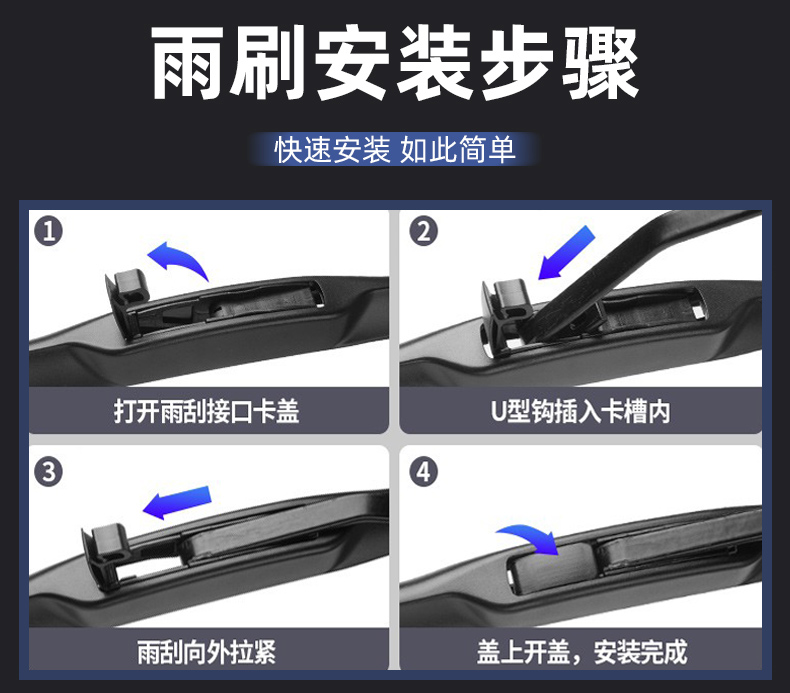 雨刷安装步骤

快速安装 如此简单

1

打开雨刮接口卡盖

2

U型钩插入卡槽内

3

雨刮向外拉紧

4

盖上开盖，安装完成