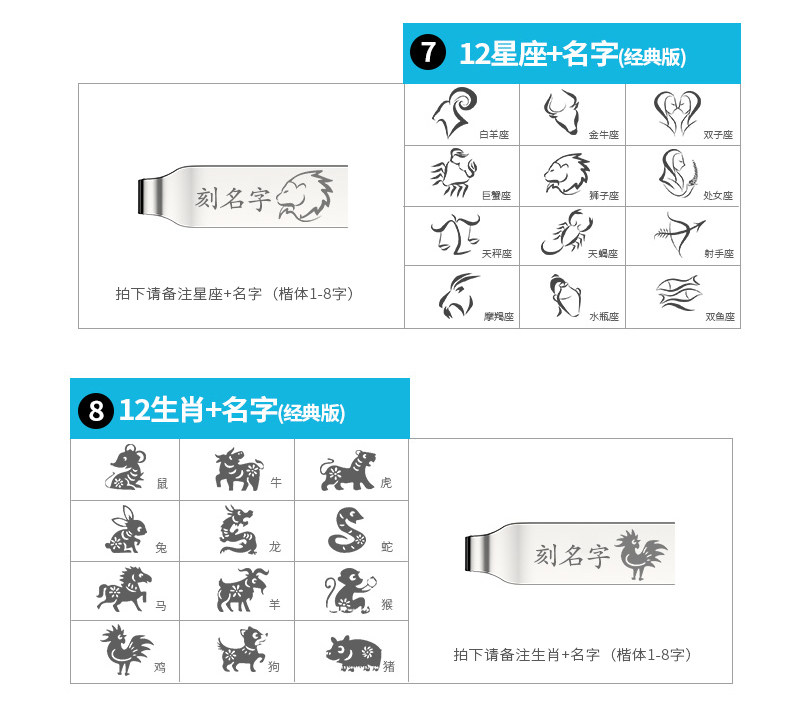 7 12星座+名字(经典版)

刻名字

拍下请备注星座+名字（楷体1-8字）

| 白羊座 | 金牛座 | 双子座 |
|---|---|---|
| 巨蟹座 | 狮子座 | 处女座 |
| 天秤座 | 天蝎座 | 射手座 |
| 摩羯座 | 水瓶座 | 双鱼座 |

8 12生肖+名字(经典版)

| 鼠 | 牛 | 虎 |
|---|---|---|
| 兔 | 龙 | 蛇 |
| 马 | 羊 | 猴 |
| 鸡 | 狗 | 猪 |

刻名字

拍下请备注生肖+名字（楷体1-8字）