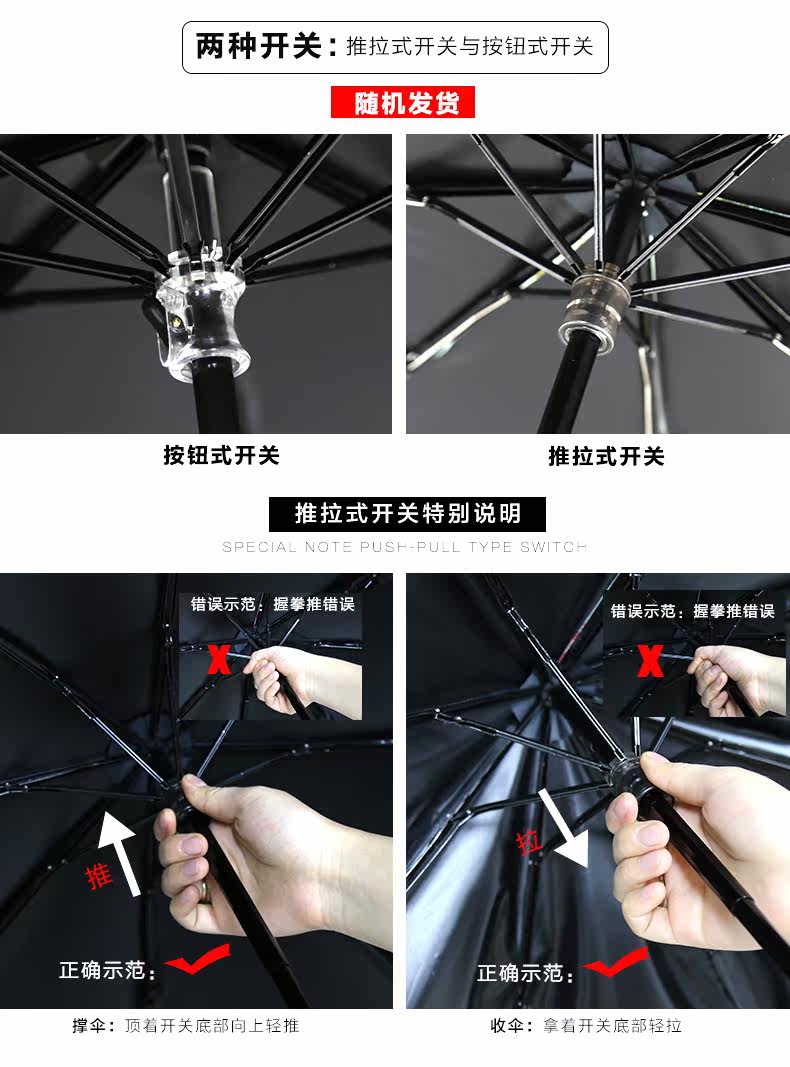 两种开关：推拉式开关与按钮式开关

随机发货

按钮式开关

推拉式开关

推拉式开关特别说明

SPECIAL NOTE PUSH-PULL TYPE SWITCH

错误示范：握拳推错误

X

推

正确示范：

撑伞：顶着开关底部向上轻推

错误示范：握拳推错误

X

拉

正确示范：

收伞：拿着开关底部轻拉