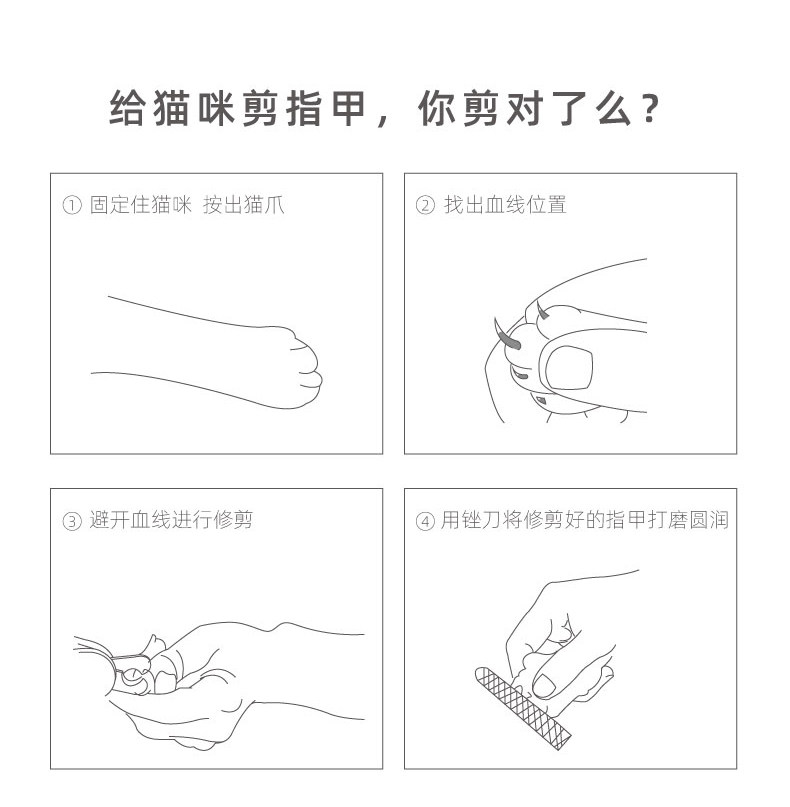 给猫咪剪指甲，你剪对了么？

① 固定住猫咪 按出猫爪

② 找出血线位置

③ 避开血线进行修剪

④ 用锉刀将修剪好的指甲打磨圆润