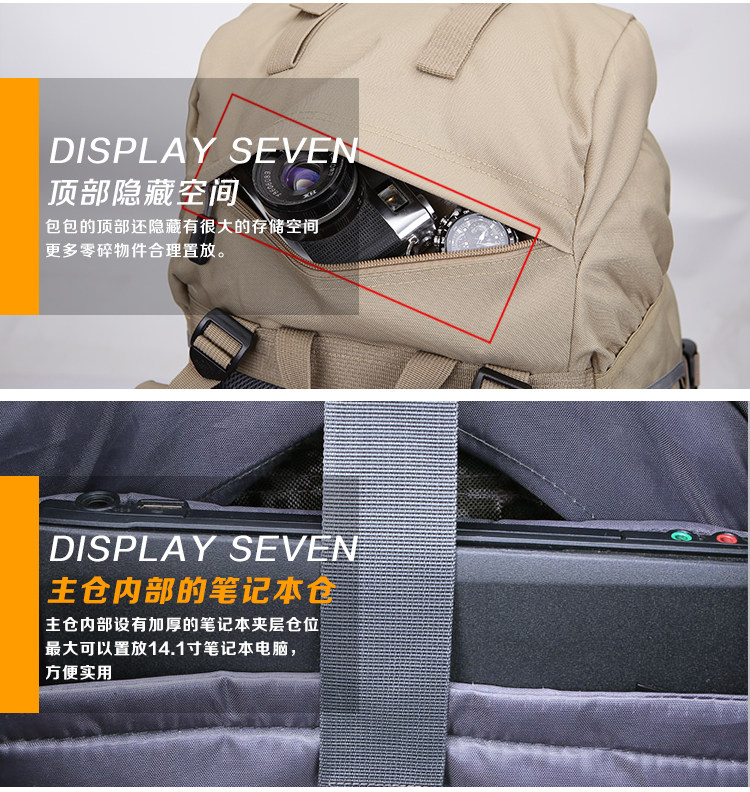 DISPLAY SEVEN
顶部隐藏空间
包包的顶部还隐藏有很大的存储空间
更多零碎物件合理置放。

DISPLAY SEVEN
主仓内部的笔记本仓
主仓内部设有加厚的笔记本夹层仓位
最大可以置放14.1寸笔记本电脑，
方便实用