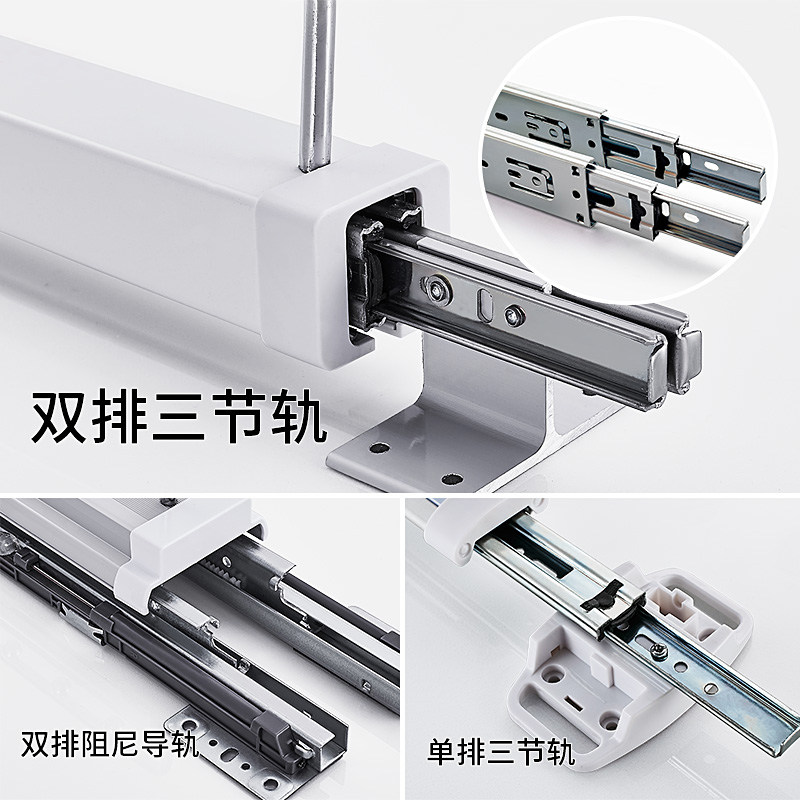 双排三节轨

双排阻尼导轨

单排三节轨