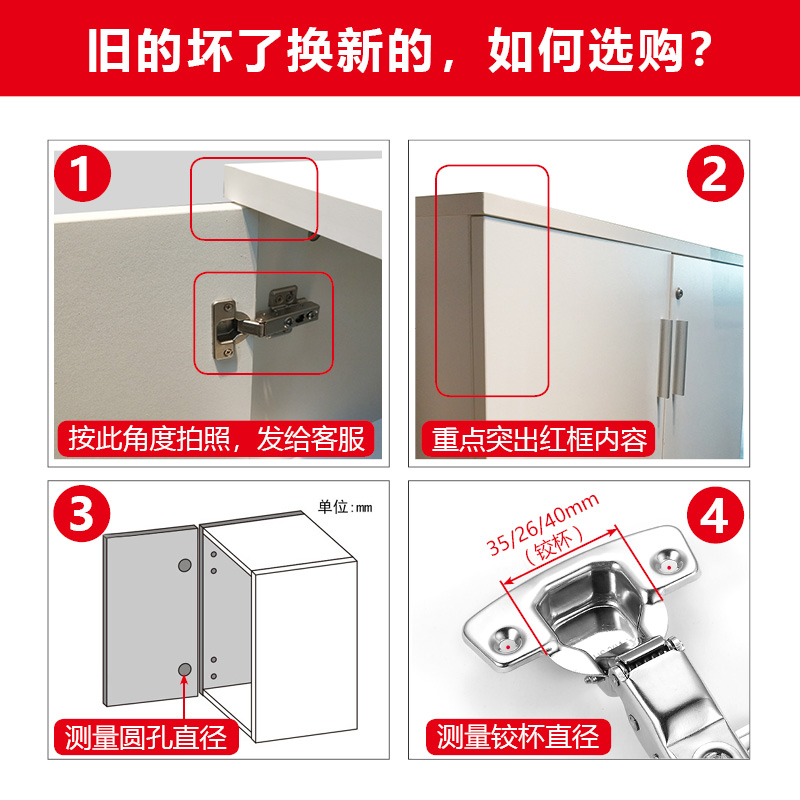 旧的坏了换新的，如何选购？

1
按此角度拍照，发给客服

2
重点突出红框内容

3
单位：mm
测量圆孔直径

4
35/26/40mm
（铰杯）
测量铰杯直径