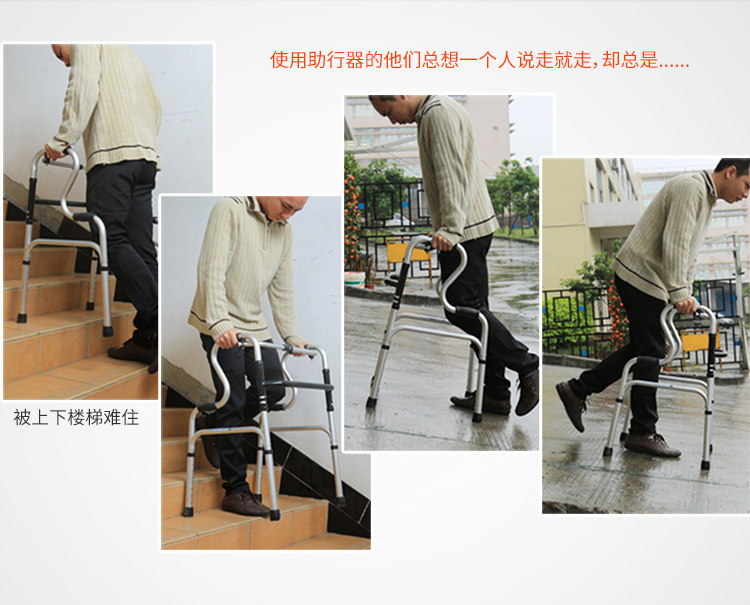 使用助行器的他们总想一个人说走就走，却总是......

被上下楼梯难住