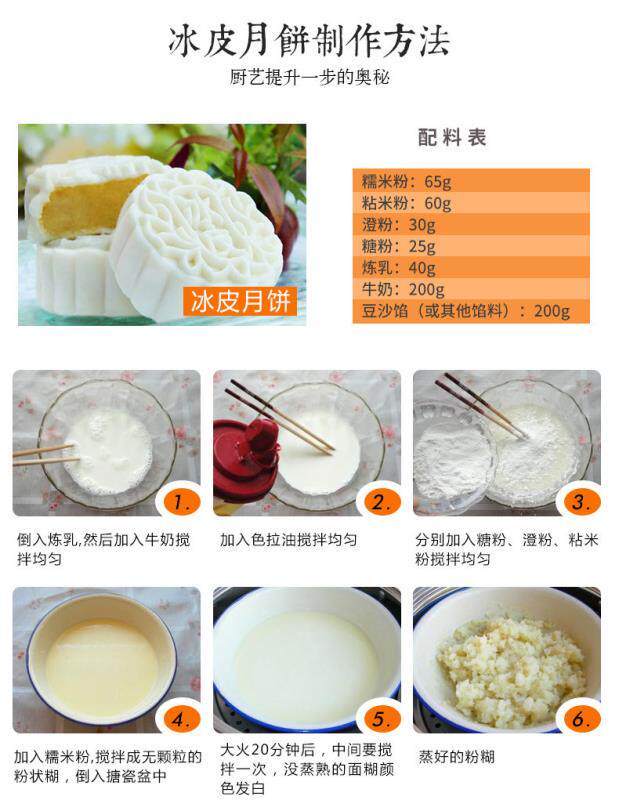 冰皮月餅制作方法

厨艺提升一步的奥秘

冰皮月饼

配料表

糯米粉：65g
粘米粉：60g
澄粉：30g
糖粉：25g
炼乳：40g
牛奶：200g
豆沙馅（或其他馅料）：200g

1.

倒入炼乳,然后加入牛奶搅拌均匀

2.

加入色拉油搅拌均匀

3.

分别加入糖粉、澄粉、粘米粉搅拌均匀

4.

加入糯米粉,搅拌成无颗粒的粉状糊，倒入搪瓷盆中

5.

大火20分钟后，中间要搅拌一次，没蒸熟的面糊颜色发白

6.

蒸好的粉糊