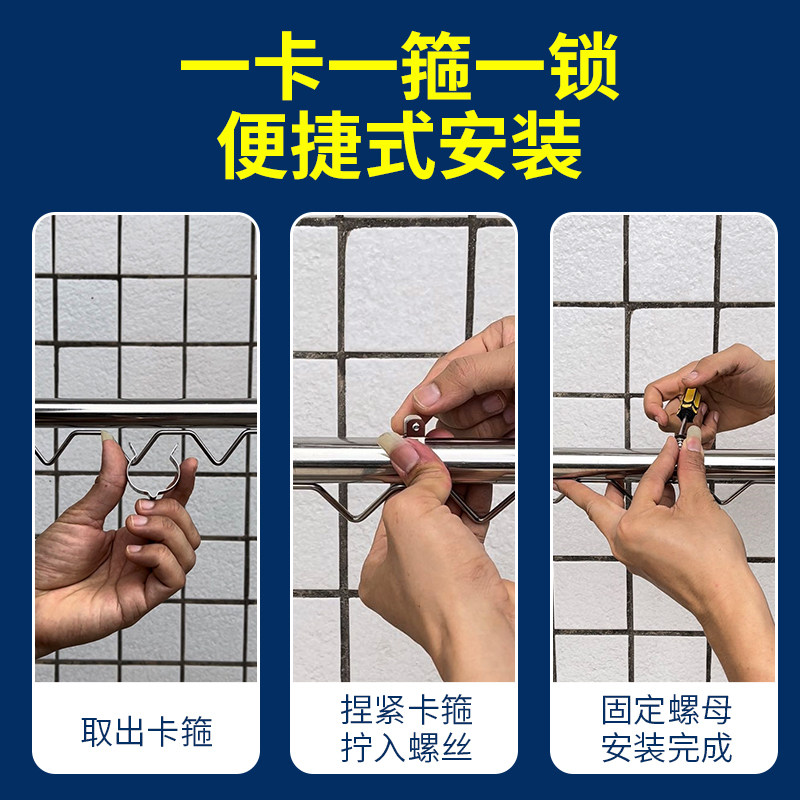 一卡一箍一锁
便捷式安装

取出卡箍

捏紧卡箍
拧入螺丝

固定螺母
安装完成