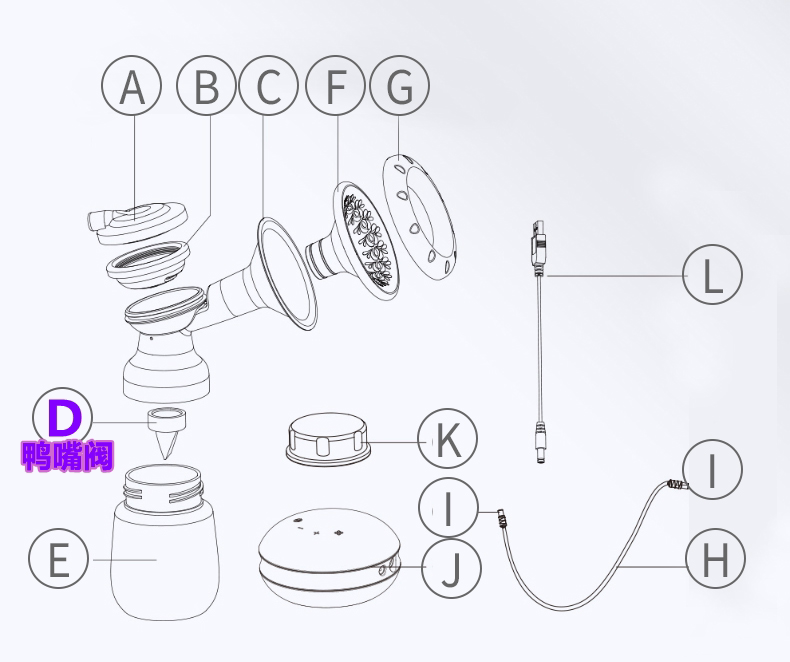 A B C F G

L

D
鸭嘴阀

K

I

I

E

J

H