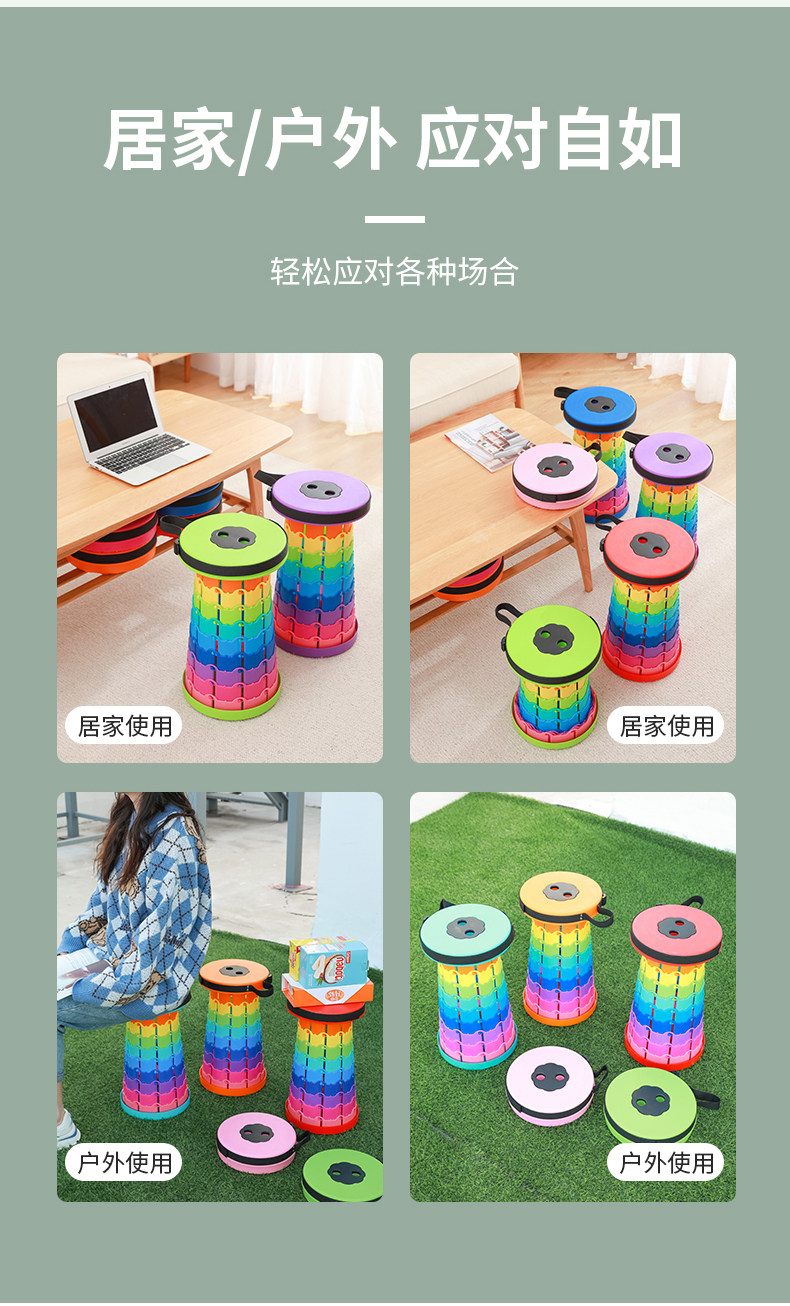 居家/户外 应对自如

轻松应对各种场合

居家使用

居家使用

户外使用

户外使用