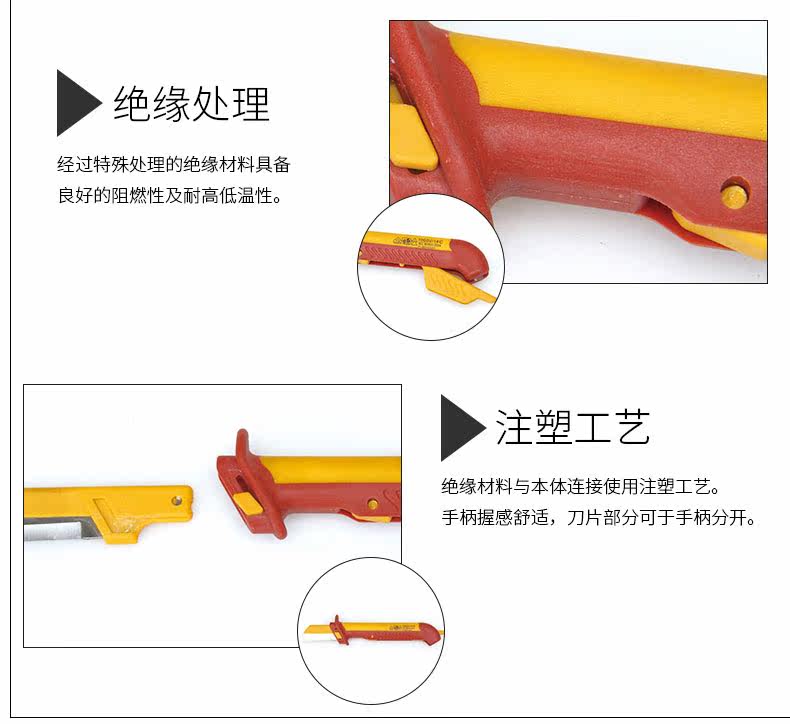 绝缘处理

经过特殊处理的绝缘材料具备良好的阻燃性及耐高低温性。

注塑工艺

绝缘材料与本体连接使用注塑工艺。
手柄握感舒适，刀片部分可于手柄分开。