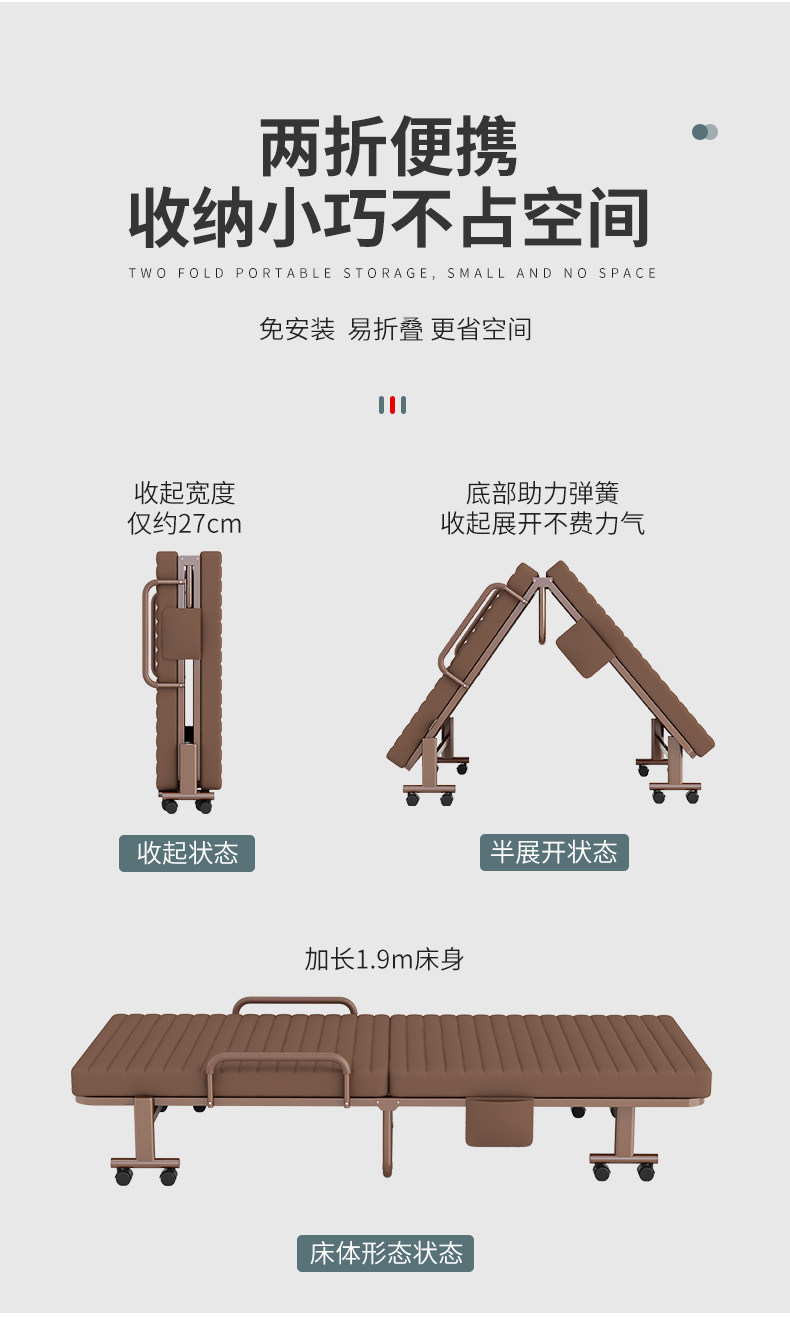 两折便携
收纳小巧不占空间

TWO FOLD PORTABLE STORAGE, SMALL AND NO SPACE

免安装 易折叠 更省空间

收起宽度
仅约27cm

底部助力弹簧
收起展开不费力气

收起状态

半展开状态

加长1.9m床身

床体形态状态