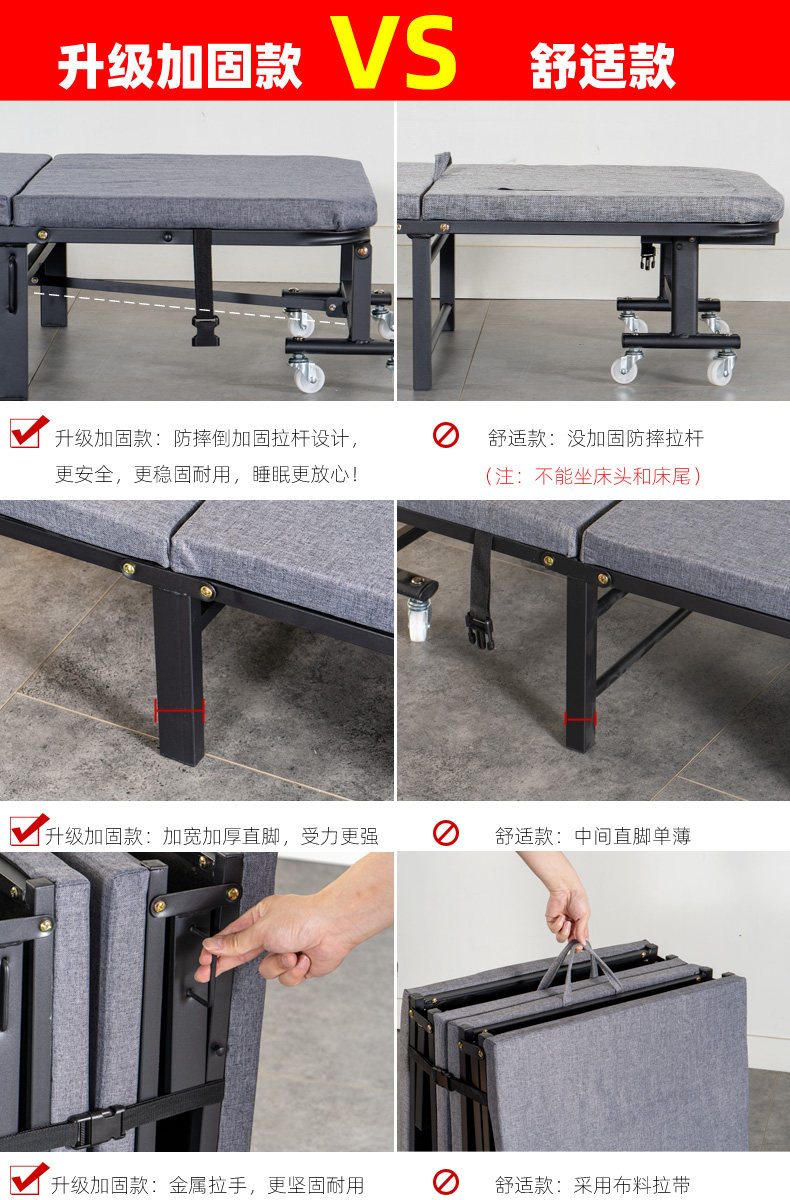 升级加固款 VS 舒适款

升级加固款：防摔倒加固拉杆设计，更安全，更稳固耐用，睡眠更放心！

舒适款：没加固防摔拉杆
（注：不能坐床头和床尾）

升级加固款：加宽加厚直脚，受力更强

舒适款：中间直脚单薄

升级加固款：金属拉手，更坚固耐用

舒适款：采用布料拉带