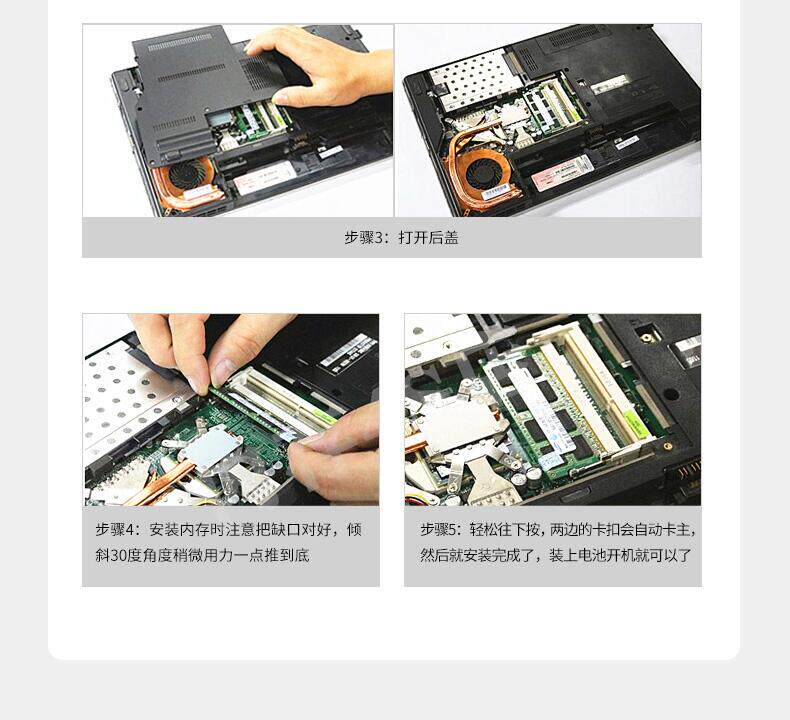 步骤3：打开后盖

步骤4：安装内存时注意把缺口对好，倾斜30度角度稍微用力一点推到底

步骤5：轻松往下按，两边的卡扣会自动卡主，然后就安装完成了，装上电池开机就可以了