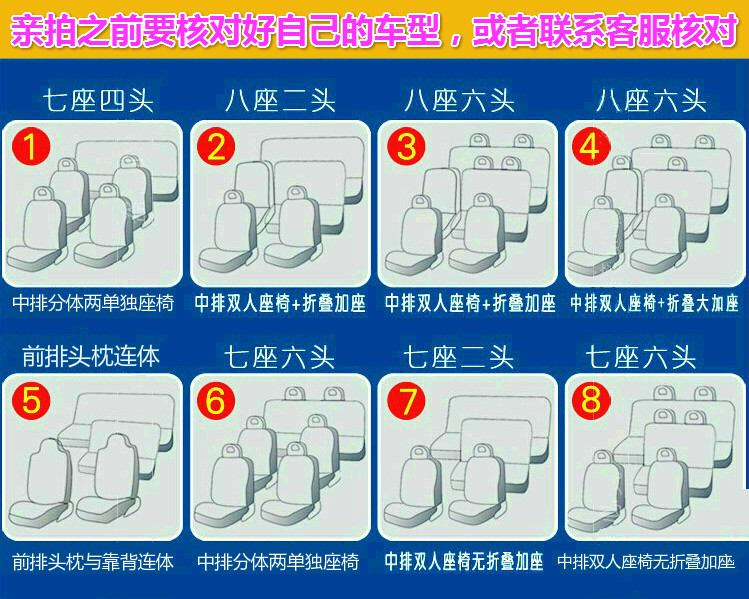 亲拍之前要核对好自己的车型，或者联系客服核对

七座四头
1
中排分体两单独座椅

八座二头
2
中排双人座椅+折叠加座

八座六头
3
中排双人座椅+折叠加座

八座六头
4
中排双人座椅+折叠大加座

前排头枕连体
5
前排头枕与靠背连体

七座六头
6
中排分体两单独座椅

七座二头
7
中排双人座椅无折叠加座

七座六头
8
中排双人座椅无折叠加座