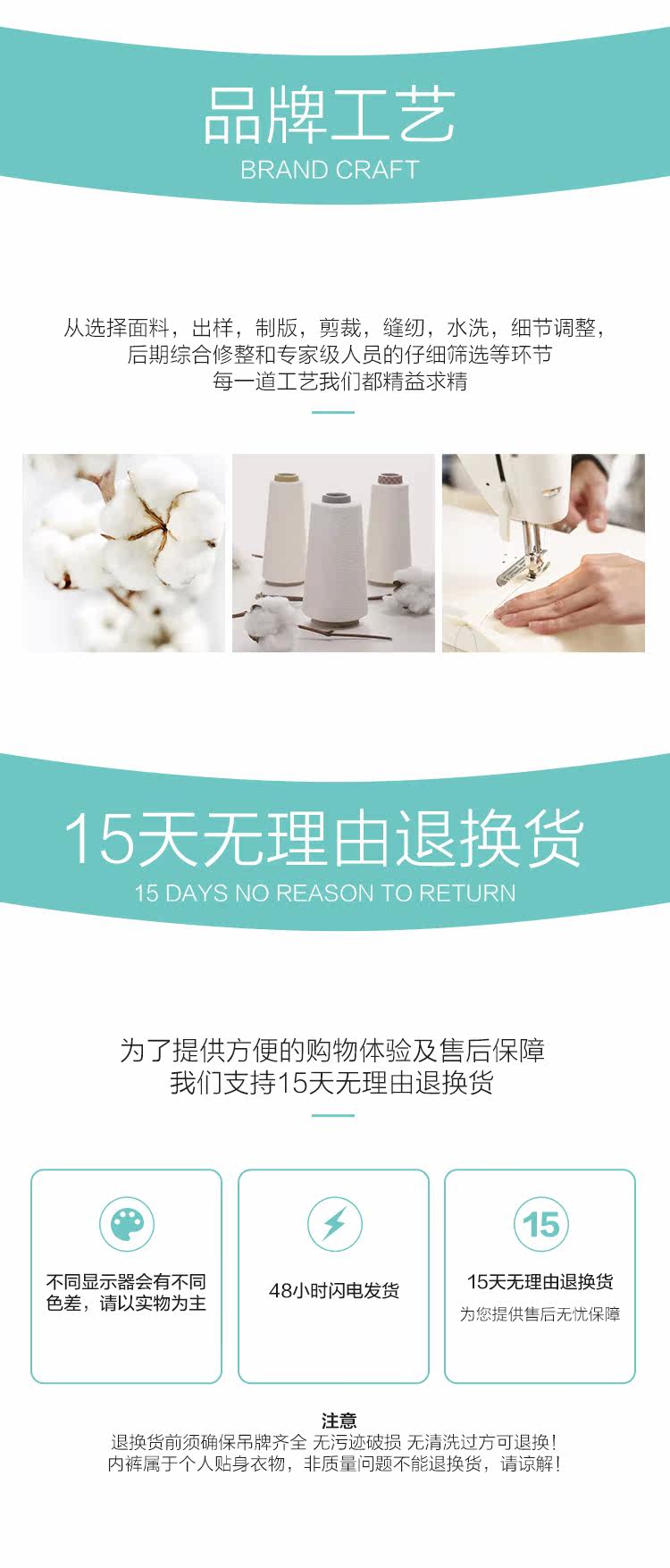 品牌工艺
BRAND CRAFT

从选择面料，出样，制版，剪裁，缝纫，水洗，细节调整，后期综合修整和专家级人员的仔细筛选等环节
每一道工艺我们都精益求精

15天无理由退换货
15 DAYS NO REASON TO RETURN

为了提供方便的购物体验及售后保障
我们支持15天无理由退换货

不同显示器会有不同色差，请以实物为主

48小时闪电发货

15

15天无理由退换货
为您提供售后无忧保障

注意
退换货前须确保吊牌齐全 无污迹破损 无清洗过方可退换！
内裤属于个人贴身衣物，非质量问题不能退换货，请谅解！