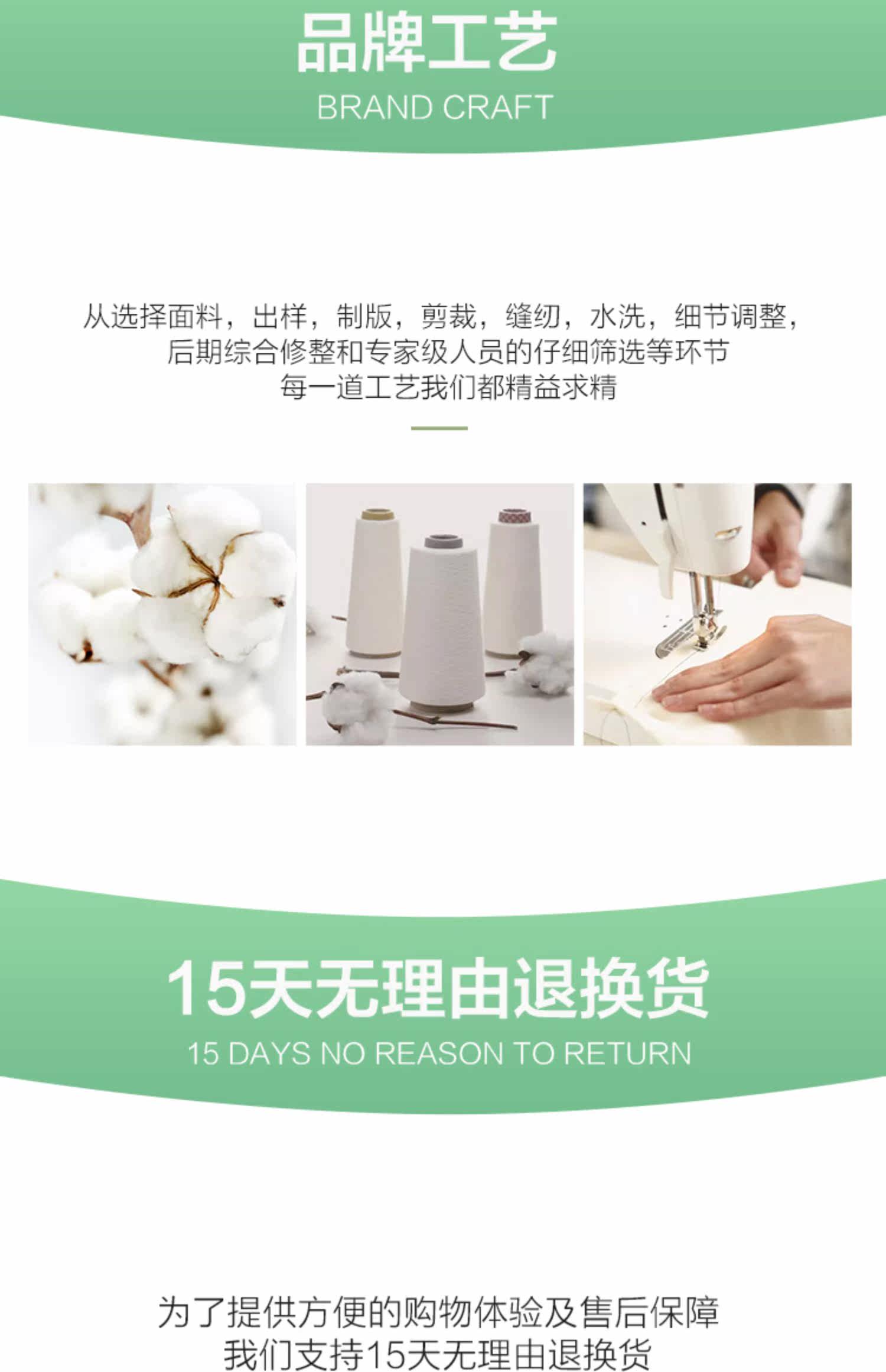 品牌工艺
BRAND CRAFT

从选择面料，出样，制版，剪裁，缝纫，水洗，细节调整，
后期综合修整和专家级人员的仔细筛选等环节
每一道工艺我们都精益求精

15天无理由退换货
15 DAYS NO REASON TO RETURN

为了提供方便的购物体验及售后保障
我们支持15天无理由退换货