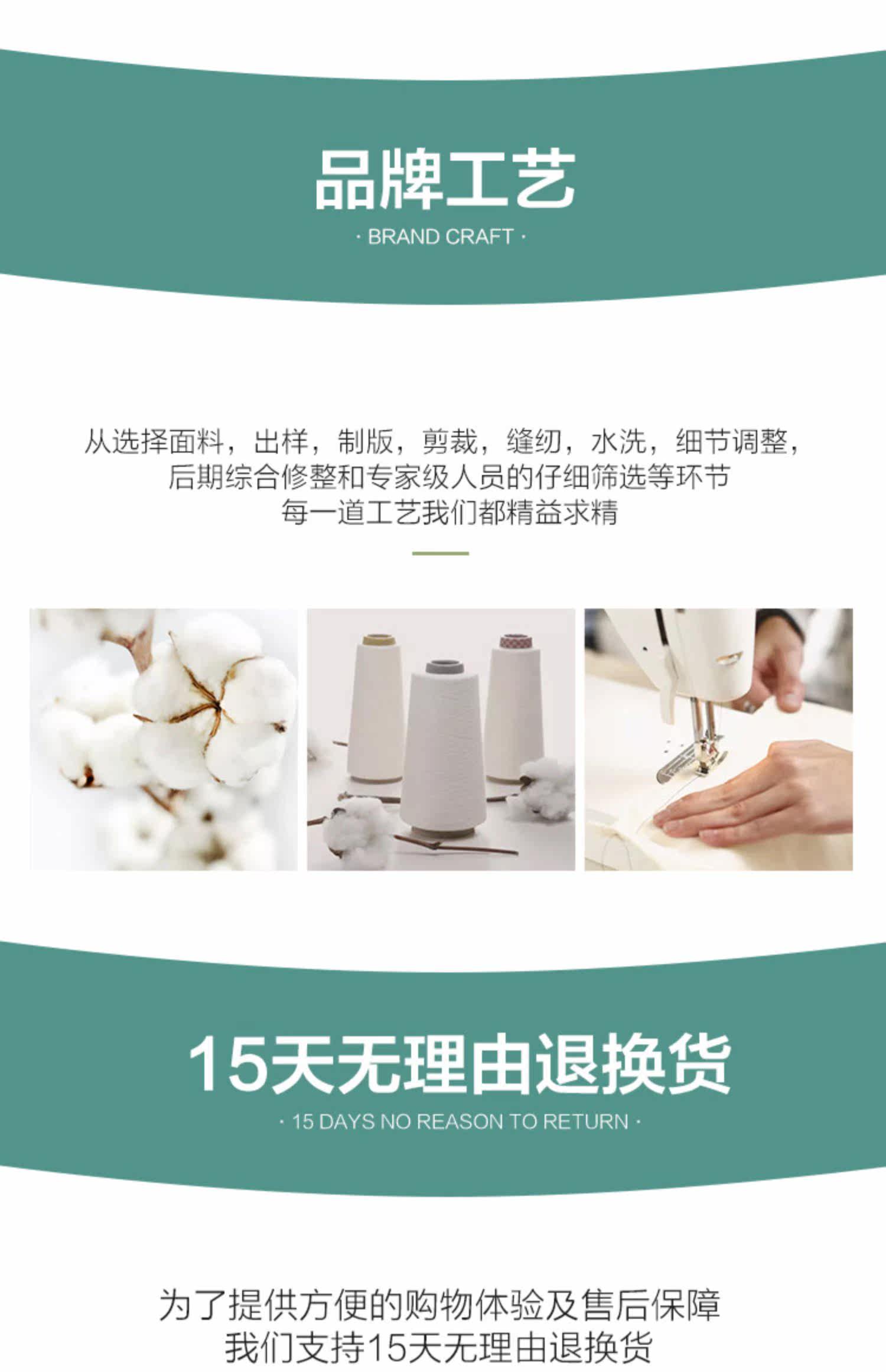 品牌工艺

· BRAND CRAFT ·

从选择面料，出样，制版，剪裁，缝纫，水洗，细节调整，
后期综合修整和专家级人员的仔细筛选等环节
每一道工艺我们都精益求精

15天无理由退换货

· 15 DAYS NO REASON TO RETURN ·

为了提供方便的购物体验及售后保障
我们支持15天无理由退换货