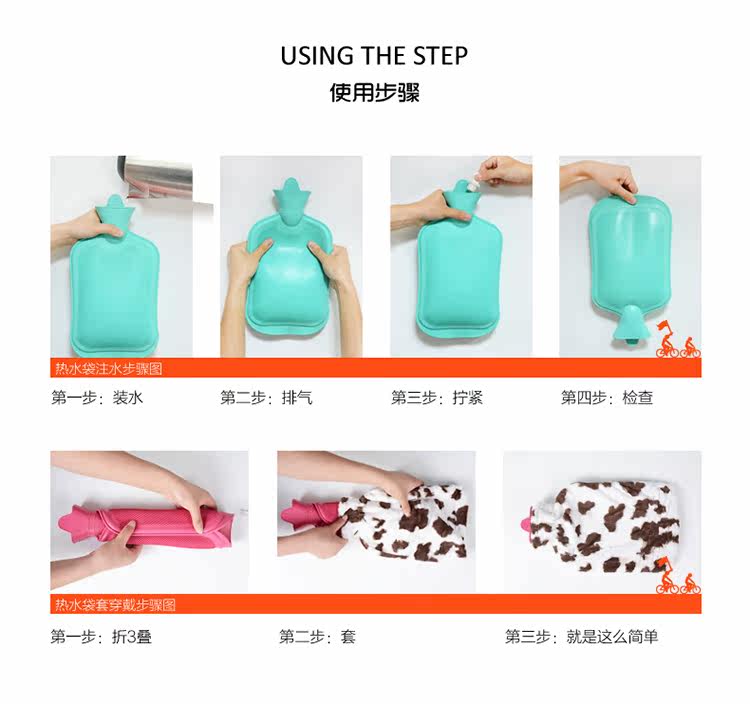 USING THE STEP
使用步骤

热水袋注水步骤图

第一步：装水

第二步：排气

第三步：拧紧

第四步：检查

热水袋套穿戴步骤图

第一步：折3叠

第二步：套

第三步：就是这么简单