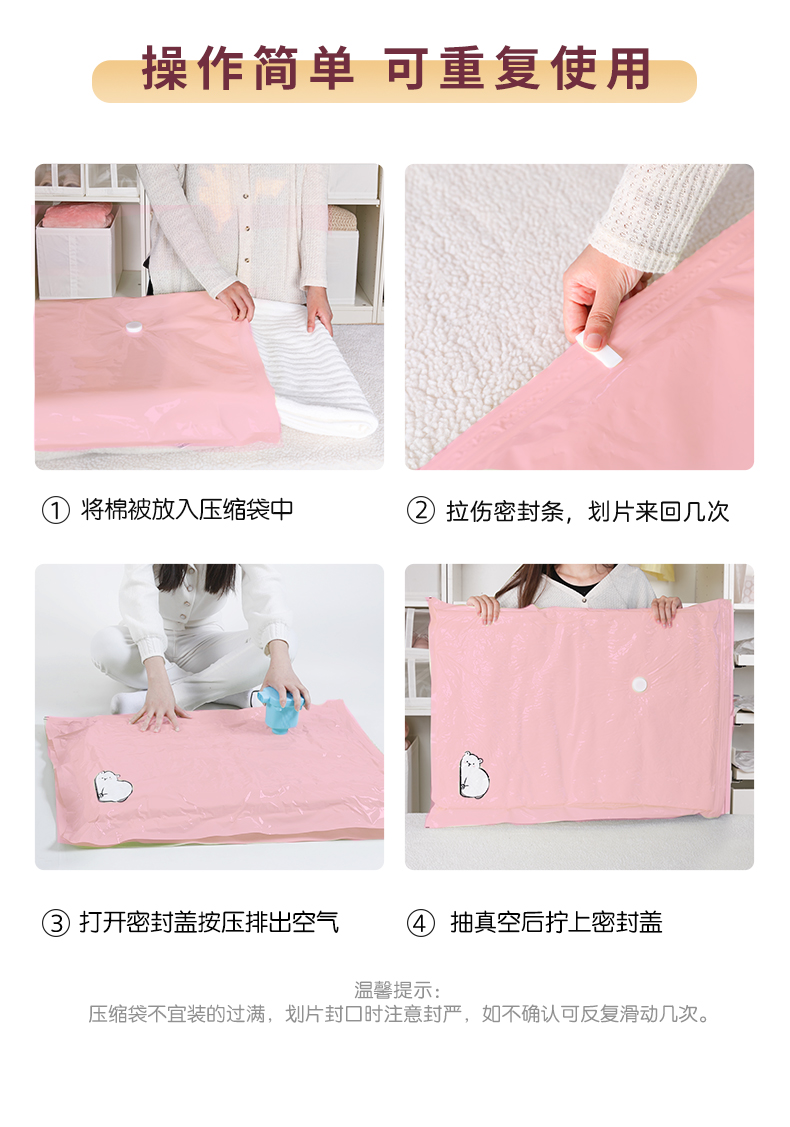 操作简单 可重复使用

① 将棉被放入压缩袋中

② 拉伤密封条，划片来回几次

③ 打开密封盖按压排出空气

④ 抽真空后拧上密封盖

温馨提示：
压缩袋不宜装的过满，划片封口时注意封严，如不确认可反复滑动几次。