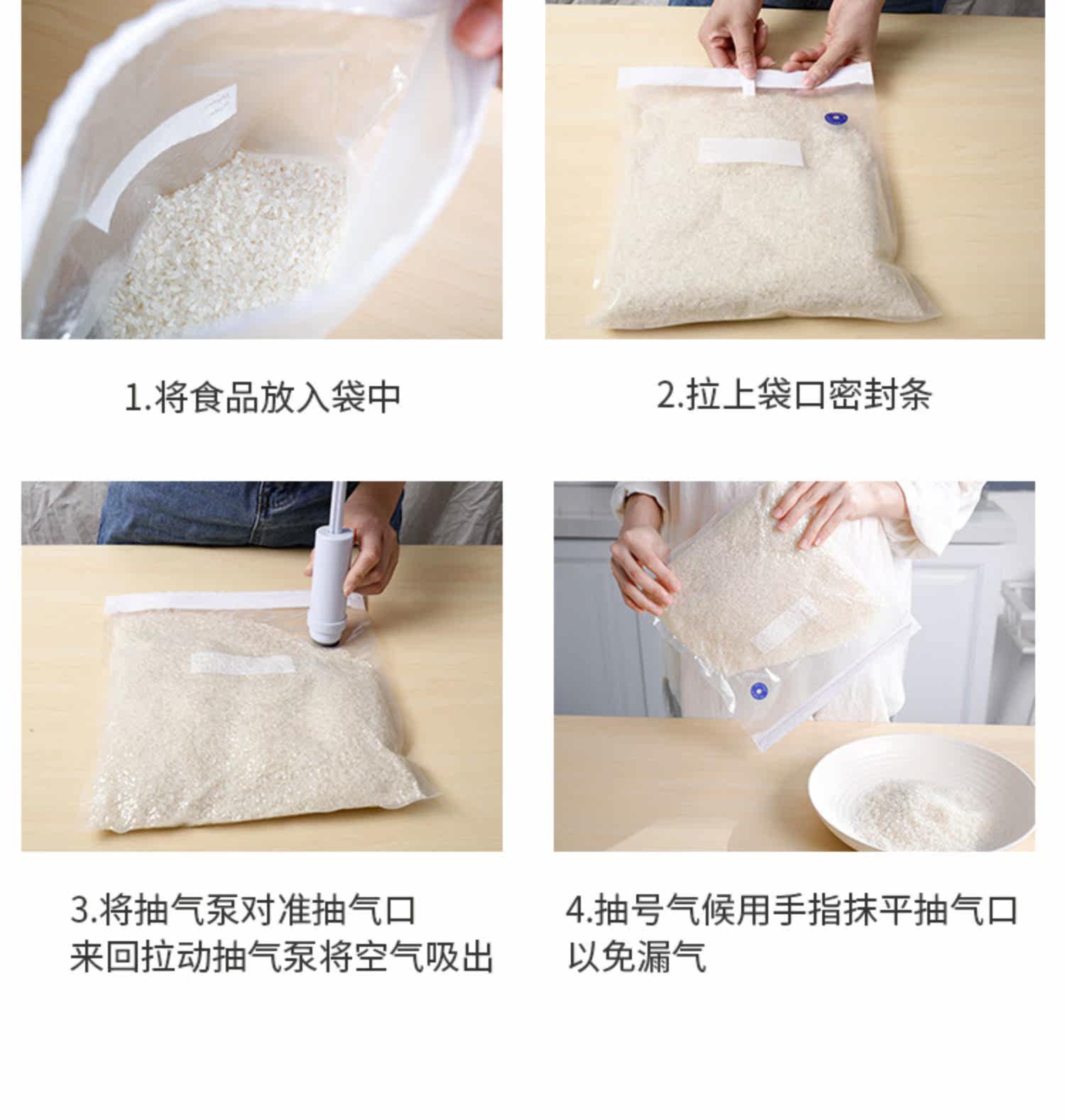 1.将食品放入袋中

2.拉上袋口密封条

3.将抽气泵对准抽气口
来回拉动抽气泵将空气吸出

4.抽号气候用手指抹平抽气口
以免漏气