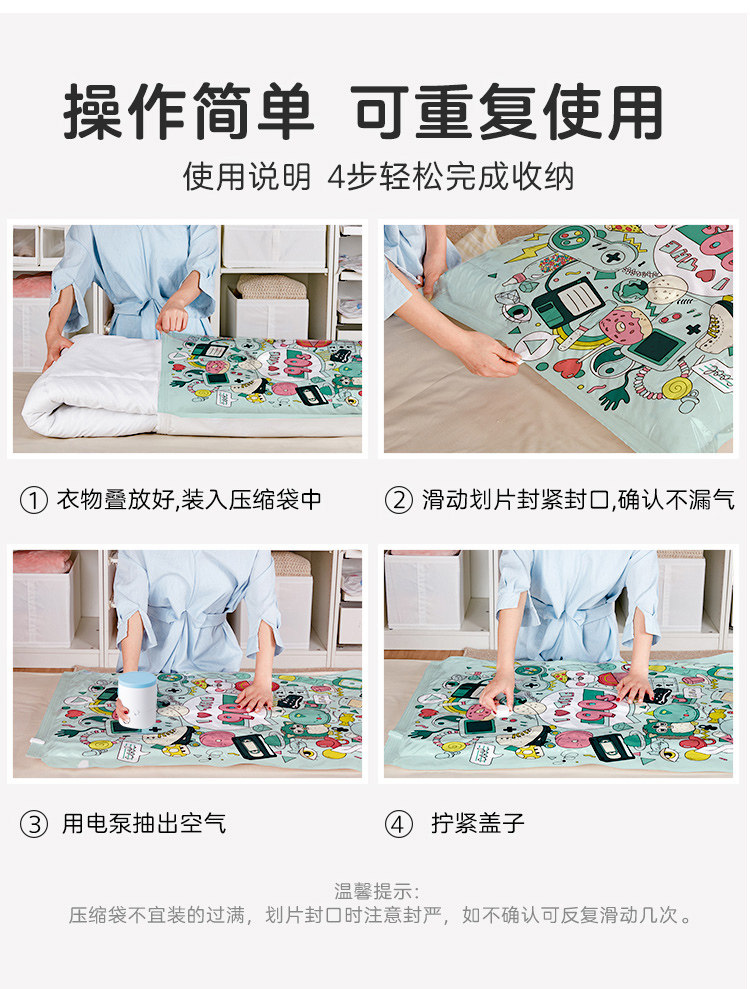 操作简单 可重复使用

使用说明 4步轻松完成收纳

① 衣物叠放好,装入压缩袋中

② 滑动划片封紧封口,确认不漏气

③ 用电泵抽出空气

④ 拧紧盖子

温馨提示:
压缩袋不宜装的过满,划片封口时注意封严,如不确认可反复滑动几次。