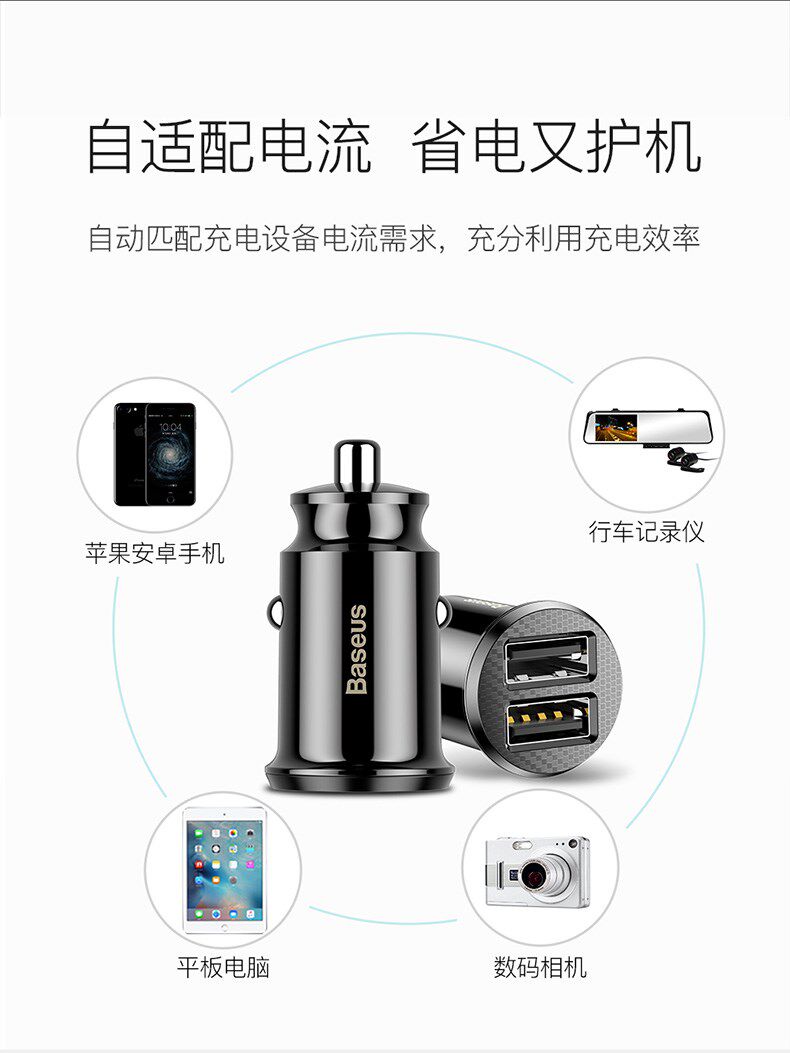 自适配电流 省电又护机

自动匹配充电设备电流需求，充分利用充电效率

10:04

苹果安卓手机

行车记录仪

Baseus

平板电脑

数码相机