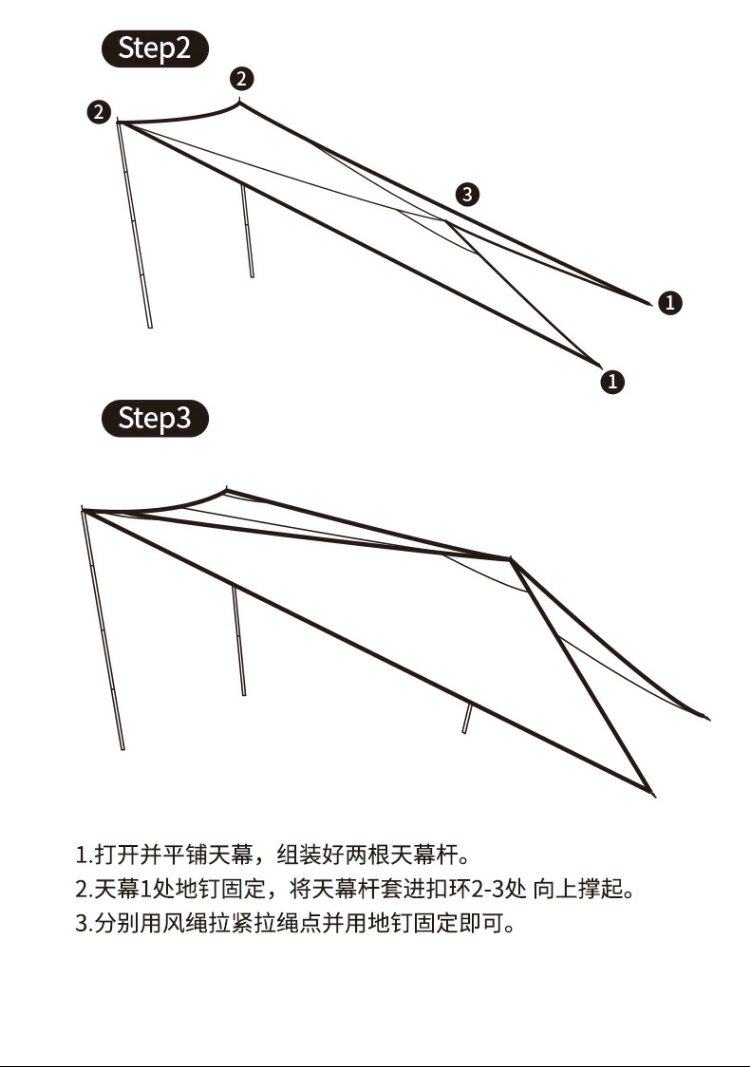 Step2

2
2
3
1
1

Step3

1.打开并平铺天幕，组装好两根天幕杆。
2.天幕1处地钉固定，将天幕杆套进扣环2-3处 向上撑起。
3.分别用风绳拉紧拉绳点并用地钉固定即可。