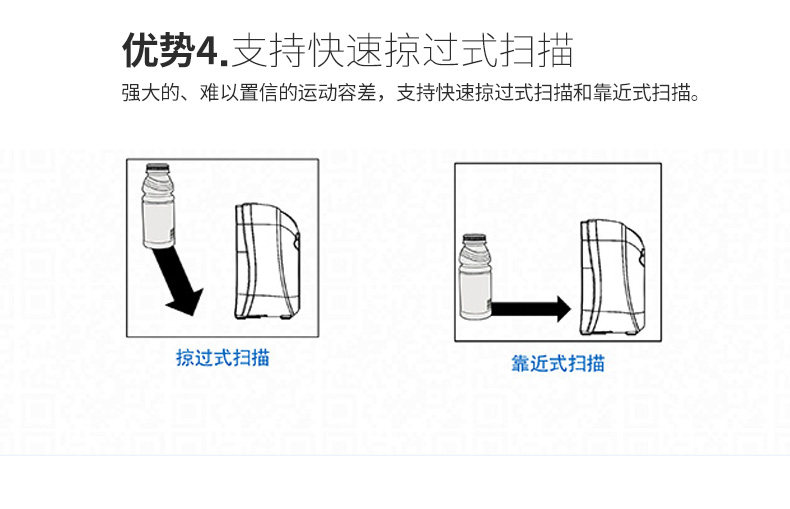 优势4.支持快速掠过式扫描

强大的、难以置信的运动容差，支持快速掠过式扫描和靠近式扫描。

掠过式扫描

靠近式扫描