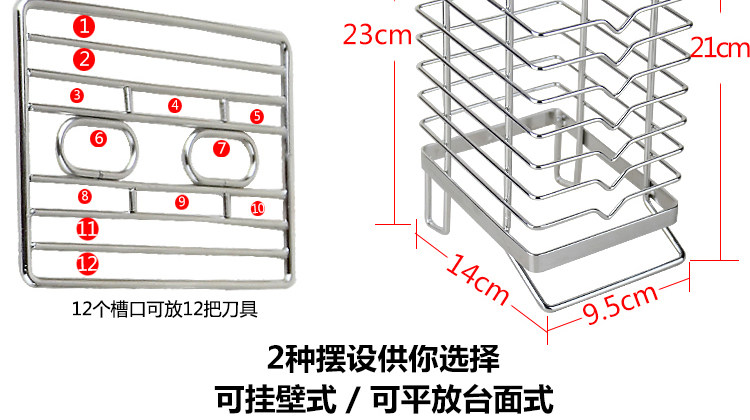 1
2
3
4
5
6
7
8
9
10
11
12

12个槽口可放12把刀具

23cm
21cm
14cm
9.5cm

2种摆设供你选择
可挂壁式 / 可平放台面式