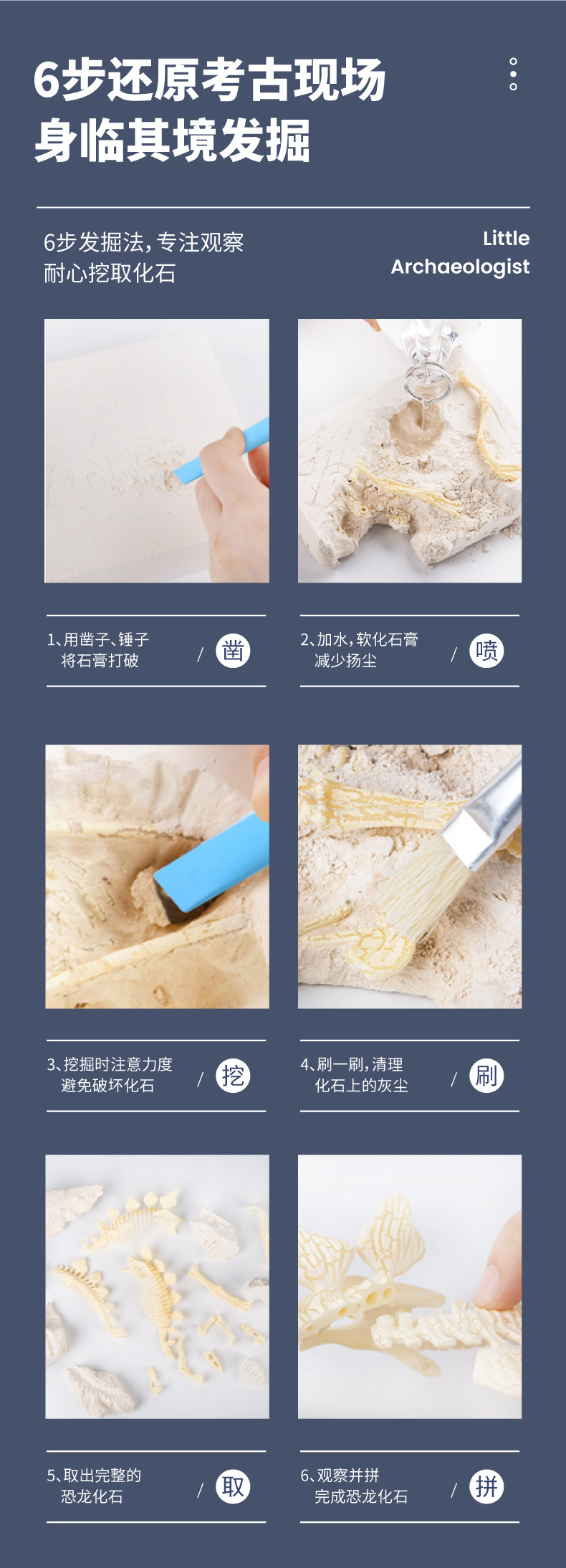 6步还原考古现场
身临其境发掘

6步发掘法，专注观察
耐心挖取化石

Little
Archaeologist

1、用凿子、锤子
将石膏打破
/ 凿

2、加水，软化石膏
减少扬尘
/ 喷

3、挖掘时注意力度
避免破坏化石
/ 挖

4、刷一刷，清理
化石上的灰尘
/ 刷

5、取出完整的
恐龙化石
/ 取

6、观察并拼
完成恐龙化石
/ 拼