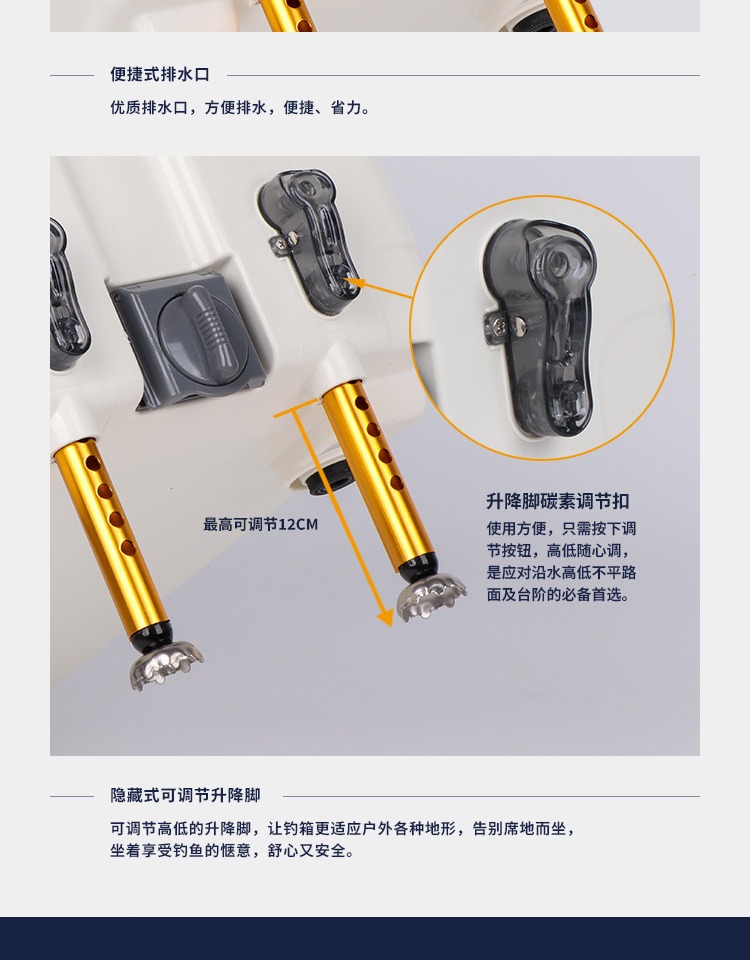 便捷式排水口

优质排水口，方便排水，便捷、省力。

最高可调节12CM

升降脚碳素调节扣

使用方便，只需按下调节按钮，高低随心调，是应对沿水高低不平路面及台阶的必备首选。

隐藏式可调节升降脚

可调节高低的升降脚，让钓箱更适应户外各种地形，告别席地而坐，坐着享受钓鱼的惬意，舒心又安全。