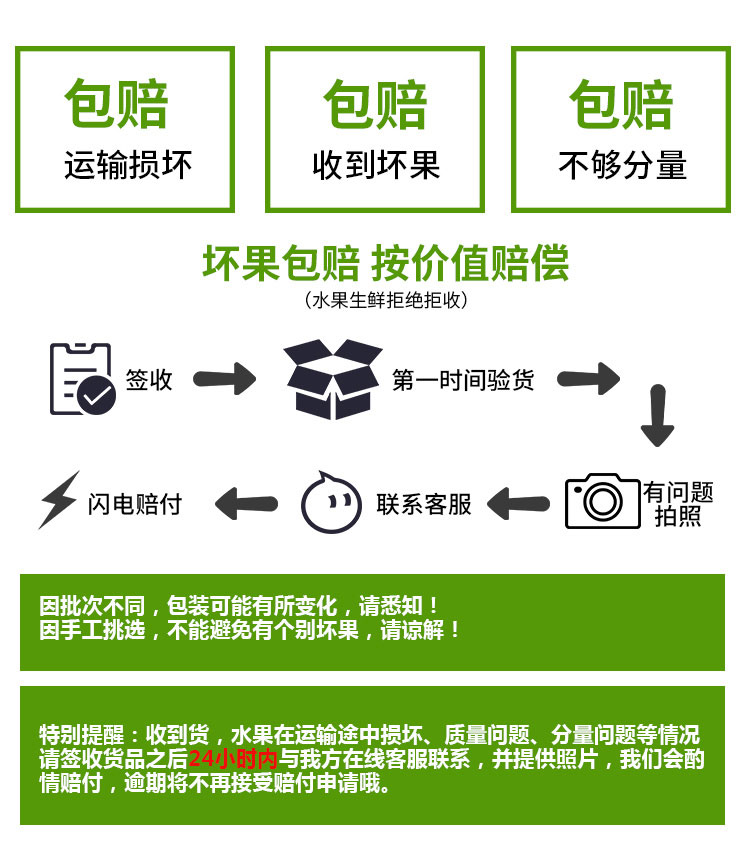 包赔
运输损坏

包赔
收到坏果

包赔
不够分量

坏果包赔 按价值赔偿
（水果生鲜拒绝拒收）

签收

第一时间验货

有问题拍照

联系客服

闪电赔付

因批次不同，包装可能有所变化，请悉知！
因手工挑选，不能避免有个别坏果，请谅解！

特别提醒：收到货，水果在运输途中损坏、质量问题、分量问题等情况请签收货品之后24小时内与我方在线客服联系，并提供照片，我们会酌情赔付，逾期将不再接受赔付申请哦。