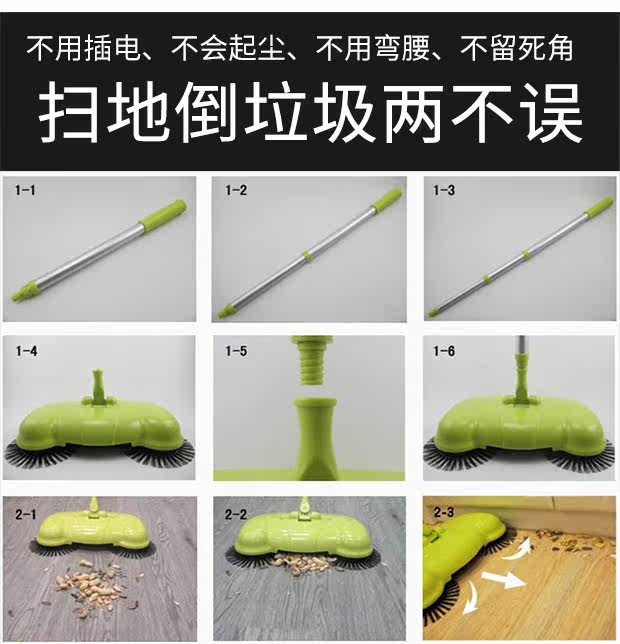 不用插电、不会起尘、不用弯腰、不留死角

扫地倒垃圾两不误

1-1

1-2

1-3

1-4

1-5

1-6

2-1

2-2

2-3