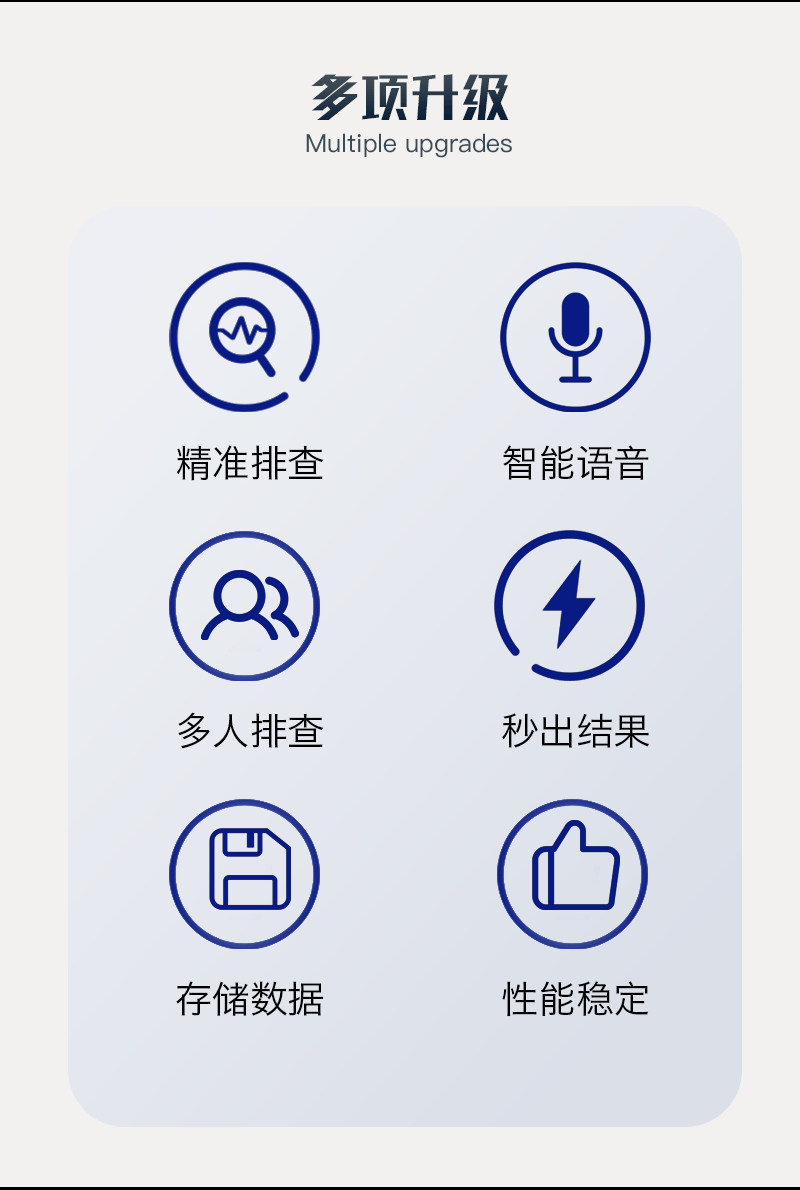 多项升级
Multiple upgrades

精准排查

智能语音

多人排查

秒出结果

存储数据

性能稳定