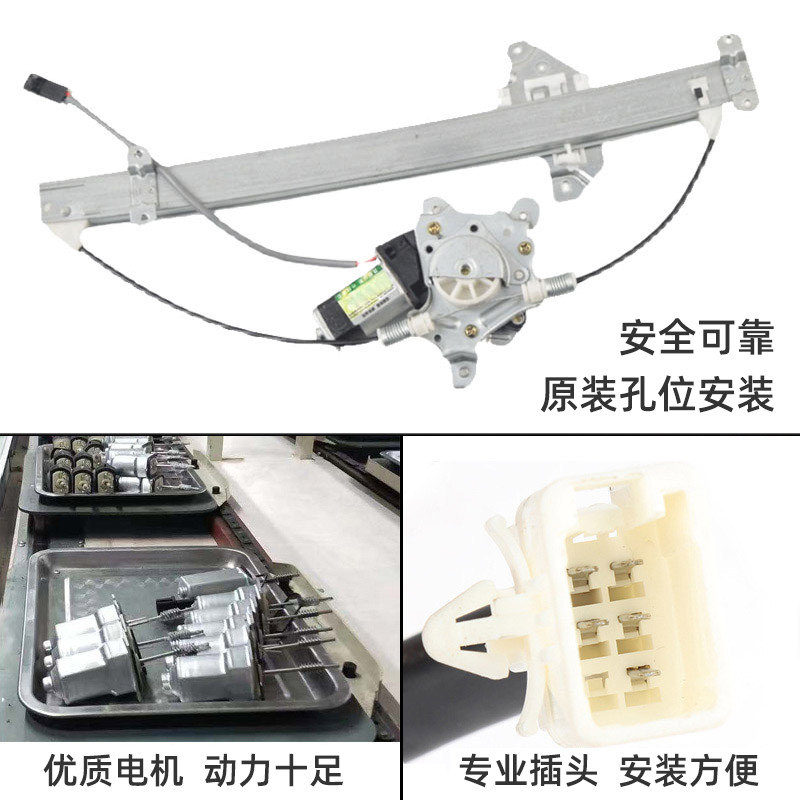 安全可靠
原装孔位安装

优质电机 动力十足

专业插头 安装方便