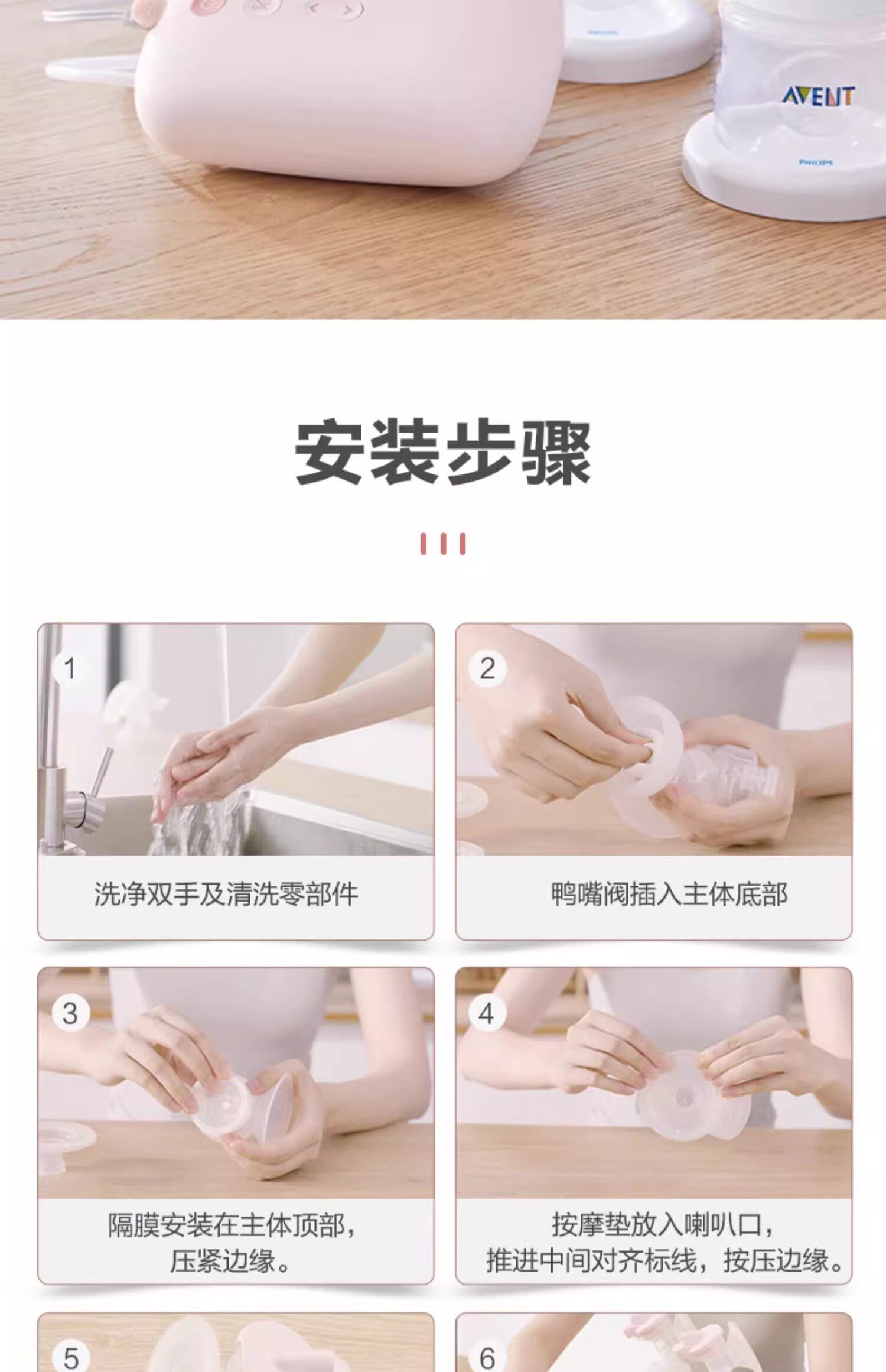 AVENT

PHILIPS

安装步骤

1

洗净双手及清洗零部件

2

鸭嘴阀插入主体底部

3

隔膜安装在主体顶部，
压紧边缘。

4

按摩垫放入喇叭口，
推进中间对齐标线，按压边缘。

5

6