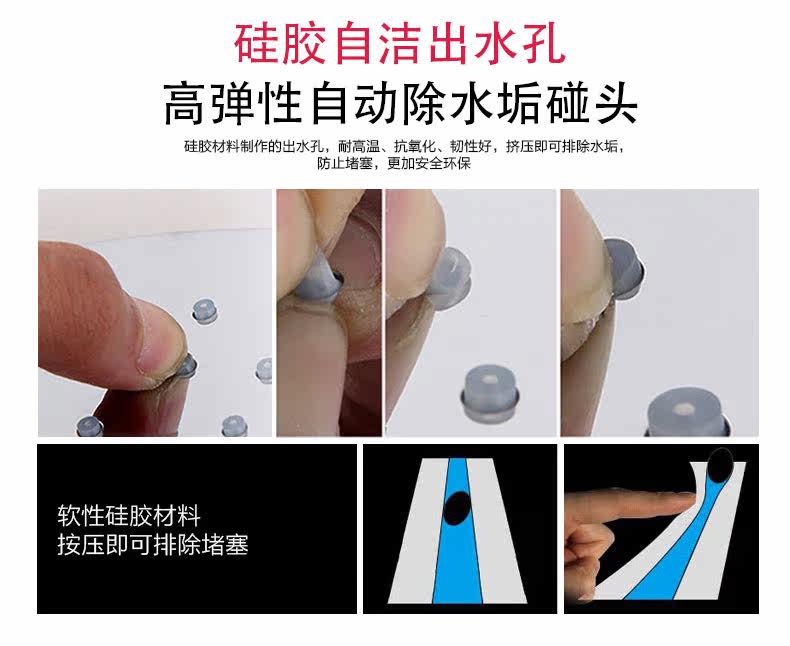 硅胶自洁出水孔
高弹性自动除水垢碰头

硅胶材料制作的出水孔，耐高温、抗氧化、韧性好，挤压即可排除水垢，防止堵塞，更加安全环保

软性硅胶材料
按压即可排除堵塞