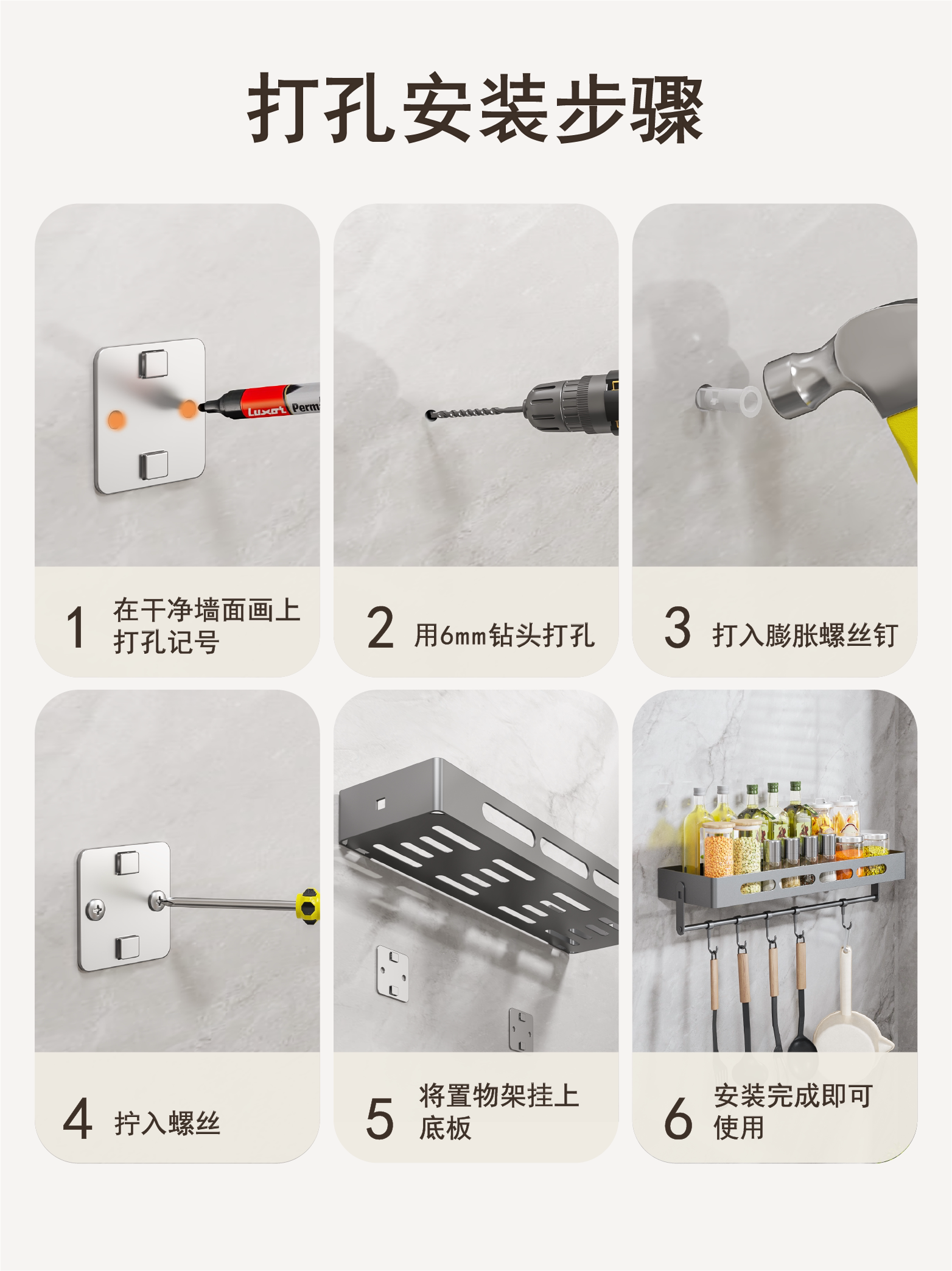 打孔安装步骤

Luxor Perm

1 在干净墙面画上打孔记号

2 用6mm钻头打孔

3 打入膨胀螺丝钉

4 拧入螺丝

5 将置物架挂上底板

6 安装完成即可使用