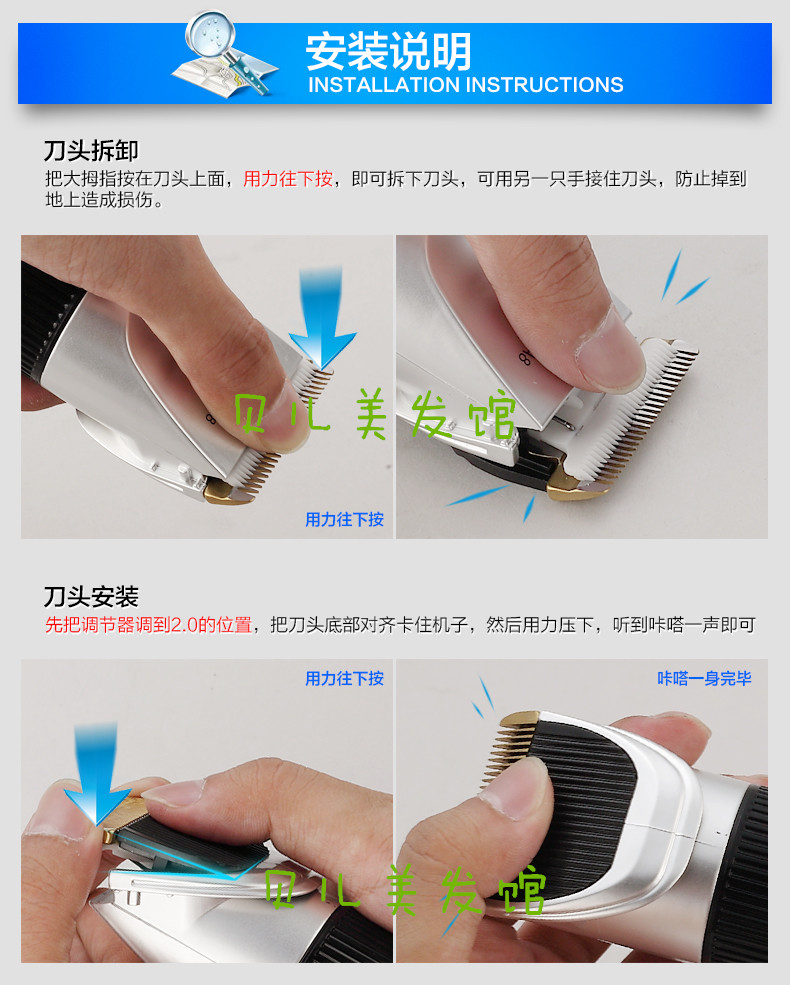 安装说明
INSTALLATION INSTRUCTIONS

刀头拆卸
把大拇指按在刀头上面，用力往下按，即可拆下刀头，可用另一只手接住刀头，防止掉到地上造成损伤。

贝儿美发馆

用力往下按

刀头安装
先把调节器调到2.0的位置，把刀头底部对齐卡住机子，然后用力压下，听到咔嗒一声即可

用力往下按

咔嗒一身完毕

贝儿美发馆