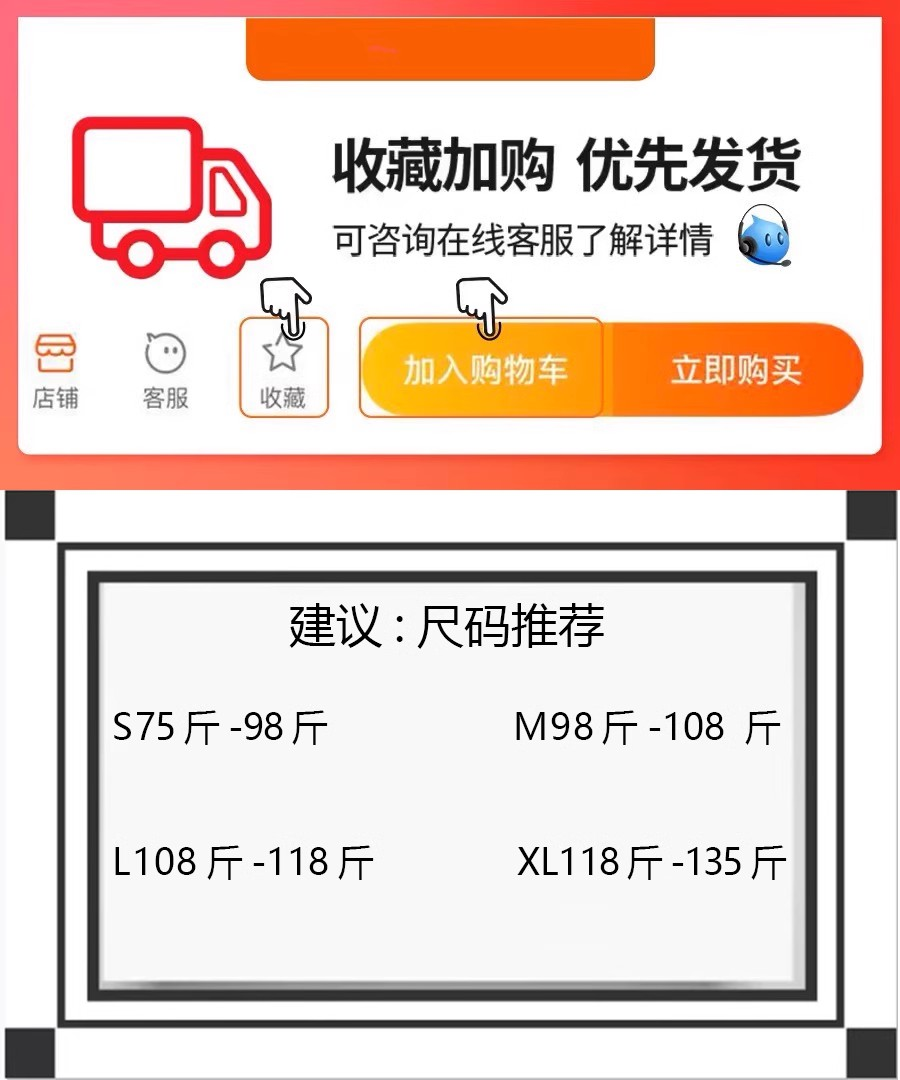 收藏加购 优先发货

可咨询在线客服了解详情

店铺

客服

收藏

加入购物车

立即购买

建议:尺码推荐

S75斤-98斤 M98斤-108斤

L108斤-118斤 XL118斤-135斤