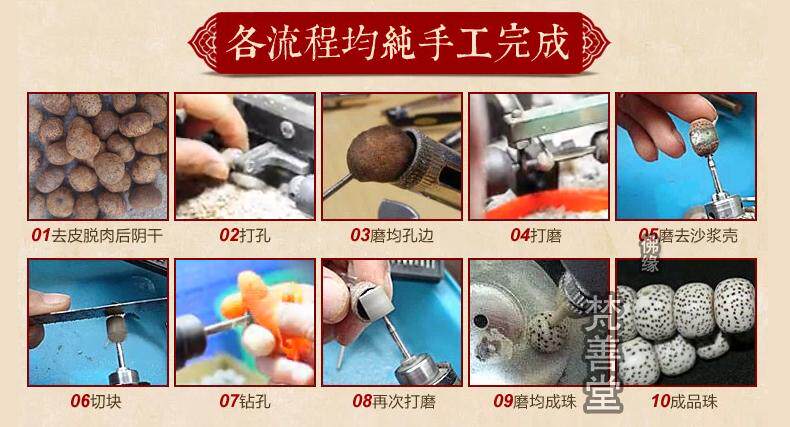 各流程均純手工完成

01去皮脱肉后阴干

02打孔

03磨均孔边

04打磨

05磨去沙浆壳

06切块

07钻孔

08再次打磨

09磨均成珠

10成品珠

佛缘
梵善堂