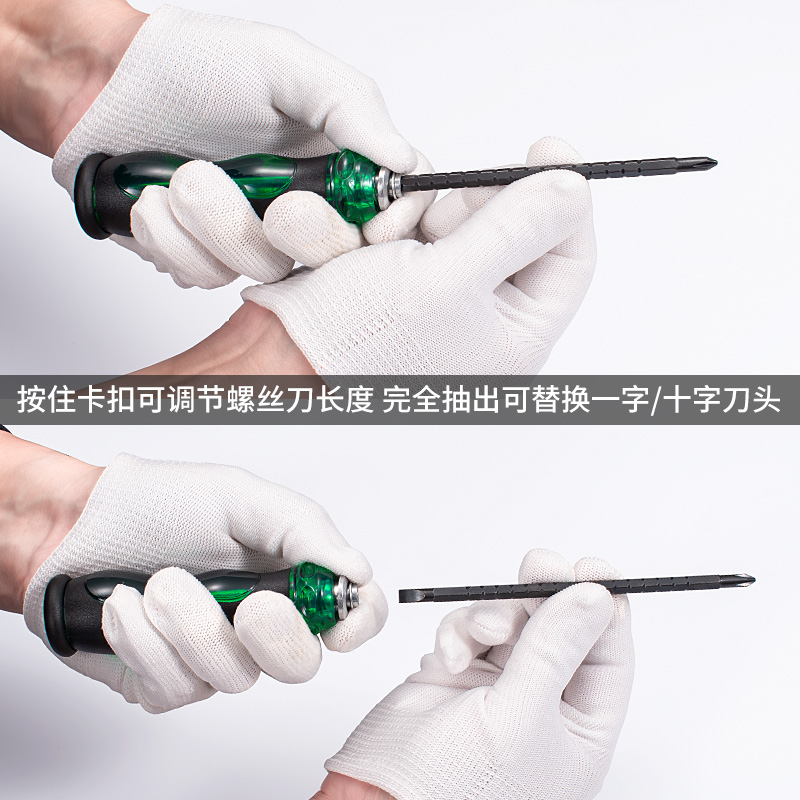 按住卡扣可调节螺丝刀长度 完全抽出可替换一字/十字刀头