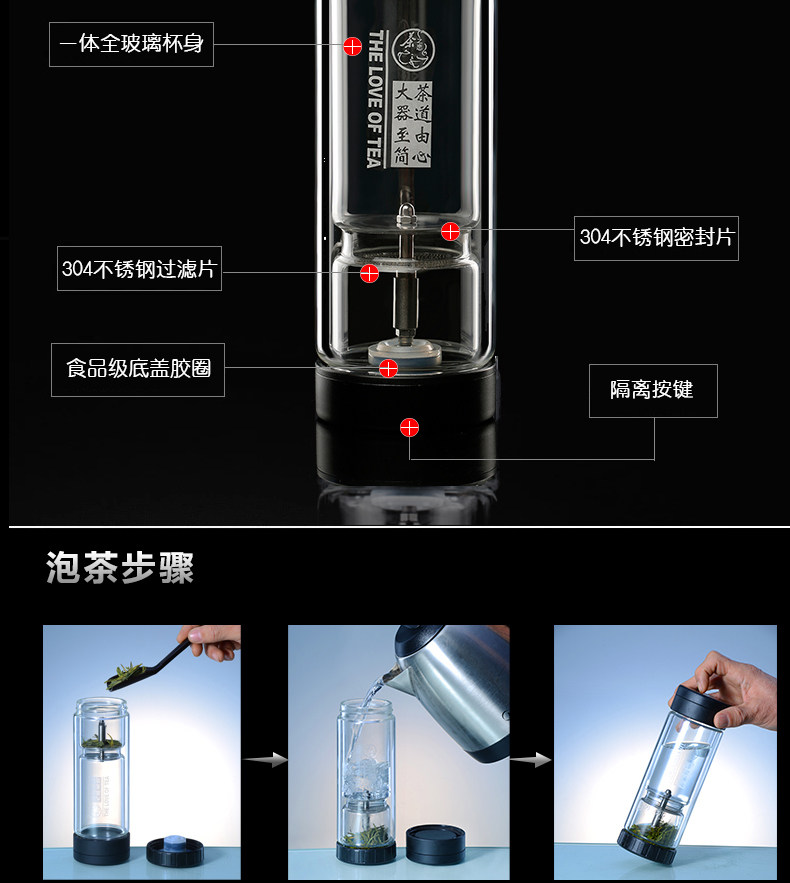 一体全玻璃杯身

THE LOVE OF TEA

茶道由心
大器至简

304不锈钢密封片

304不锈钢过滤片

食品级底盖胶圈

隔离按键

泡茶步骤