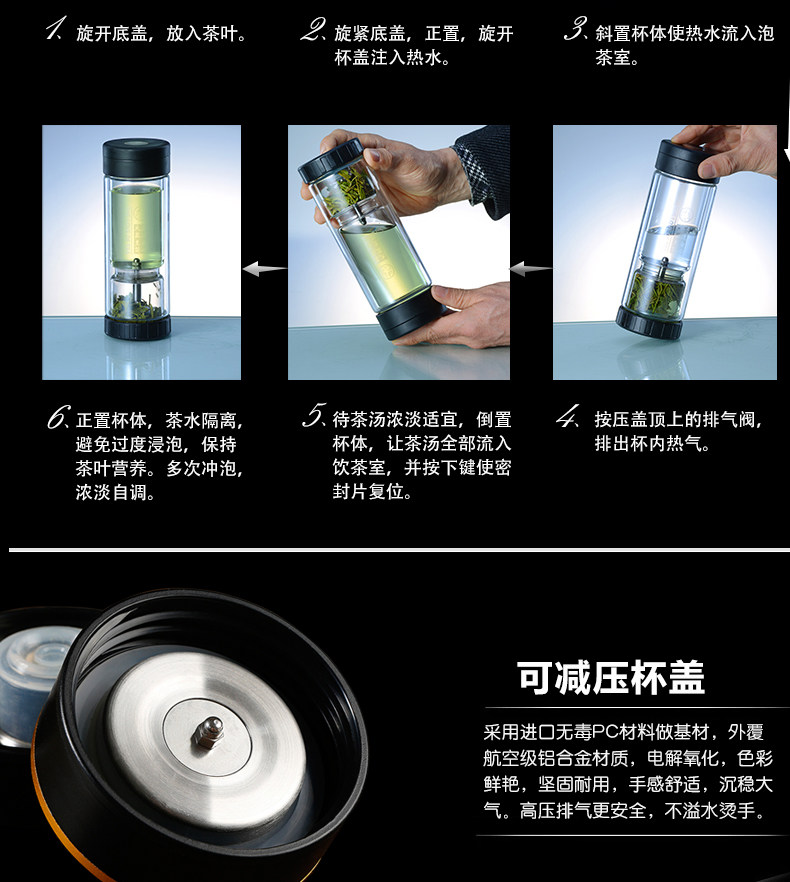 1、旋开底盖，放入茶叶。

2、旋紧底盖，正置，旋开杯盖注入热水。

3、斜置杯体使热水流入泡茶室。

6、正置杯体，茶水隔离，避免过度浸泡，保持茶叶营养。多次冲泡，浓淡自调。

5、待茶汤浓淡适宜，倒置杯体，让茶汤全部流入饮茶室，并按下键使密封片复位。

4、按压盖顶上的排气阀，排出杯内热气。

可减压杯盖

采用进口无毒PC材料做基材，外覆航空级铝合金材质，电解氧化，色彩鲜艳，坚固耐用，手感舒适，沉稳大气。高压排气更安全，不溢水烫手。