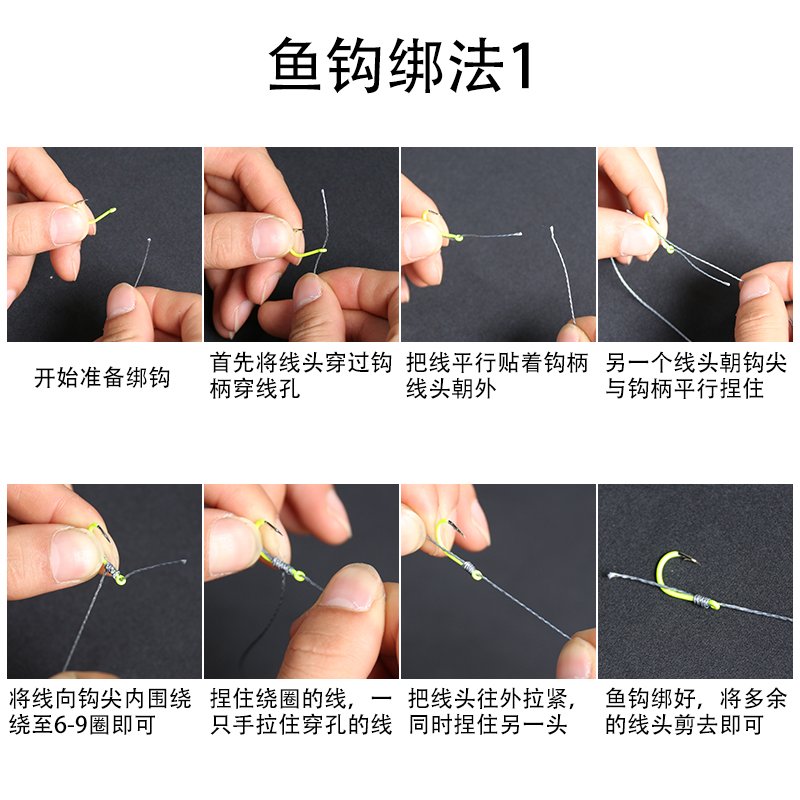 鱼钩绑法1

开始准备绑钩

首先将线头穿过钩柄穿线孔

把线平行贴着钩柄线头朝外

另一个线头朝钩尖与钩柄平行捏住

将线向钩尖内围绕绕至6-9圈即可

捏住绕圈的线，一只手拉住穿孔的线

把线头往外拉紧，同时捏住另一头

鱼钩绑好，将多余的线头剪去即可