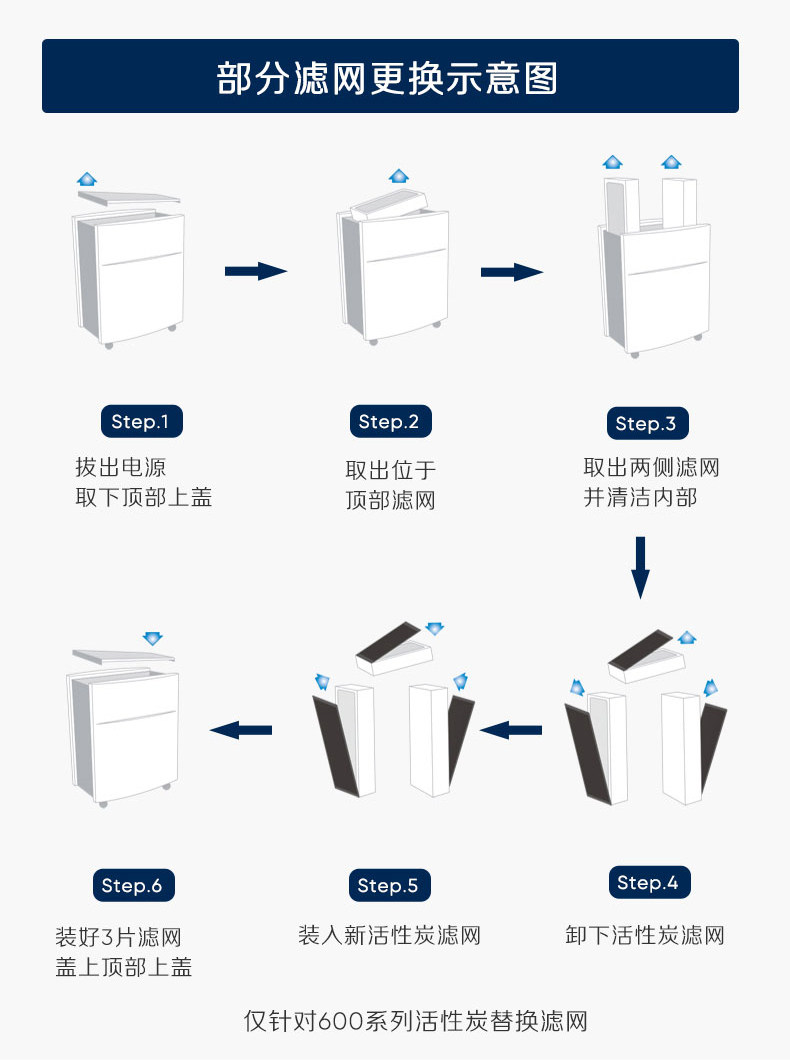 部分滤网更换示意图

Step.1
拔出电源
取下顶部上盖

Step.2
取出位于
顶部滤网

Step.3
取出两侧滤网
并清洁内部

Step.4
卸下活性炭滤网

Step.5
装入新活性炭滤网

Step.6
装好3片滤网
盖上顶部上盖

仅针对600系列活性炭替换滤网