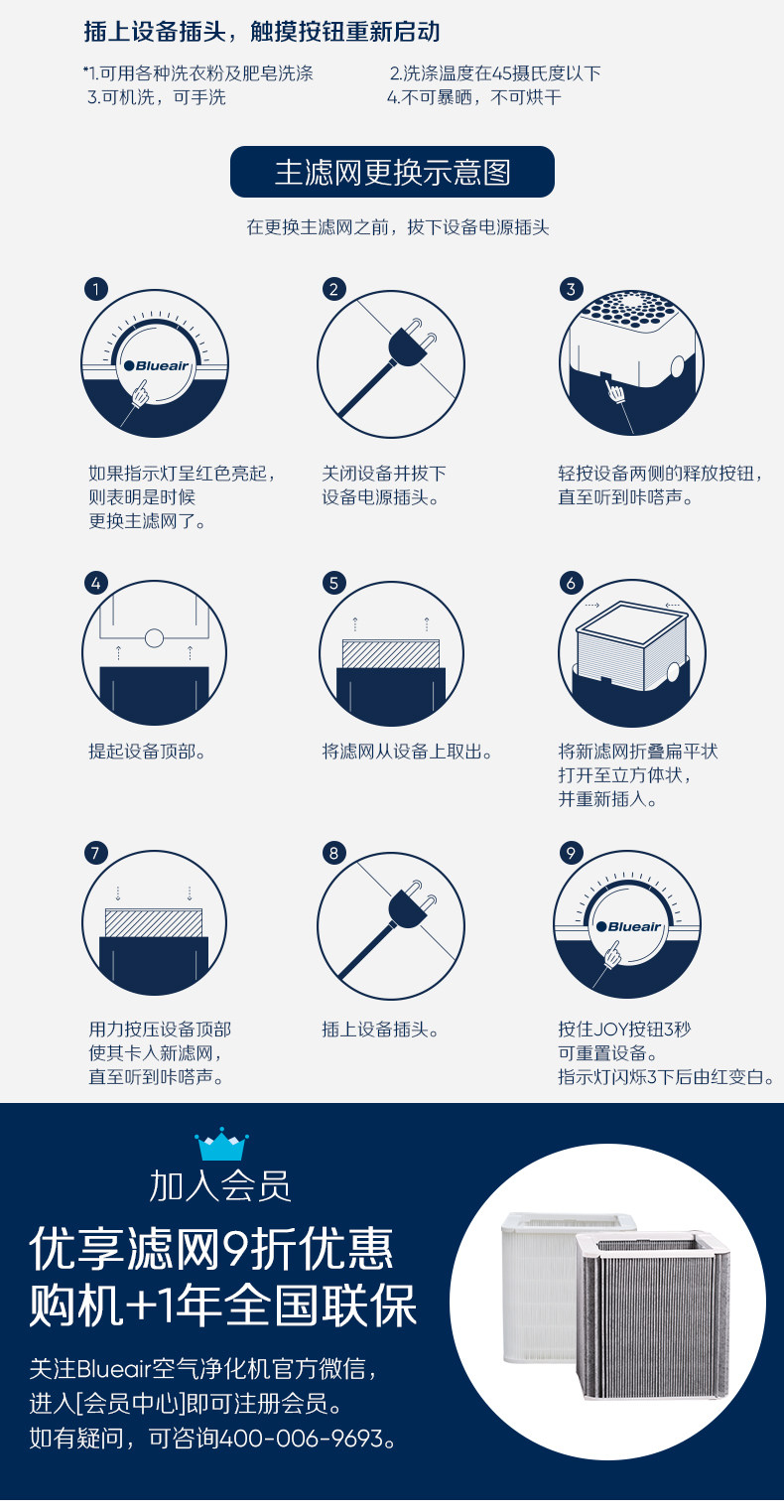 插上设备插头，触摸按钮重新启动

*1.可用各种洗衣粉及肥皂洗涤
2.洗涤温度在45摄氏度以下
3.可机洗，可手洗
4.不可暴晒，不可烘干

主滤网更换示意图

在更换主滤网之前，拔下设备电源插头

1

Blueair

如果指示灯呈红色亮起，则表明是时候更换主滤网了。

2

关闭设备并拔下设备电源插头。

3

轻按设备两侧的释放按钮，直至听到咔嗒声。

4

提起设备顶部。

5

将滤网从设备上取出。

6

将新滤网折叠扁平状打开至立方体状，并重新插入。

7

用力按压设备顶部使其卡入新滤网，直至听到咔嗒声。

8

插上设备插头。

9

Blueair

按住JOY按钮3秒可重置设备。指示灯闪烁3下后由红变白。

加入会员

优享滤网9折优惠
购机+1年全国联保

关注Blueair空气净化机官方微信，进入[会员中心]即可注册会员。如有疑问，可咨询400-006-9693。