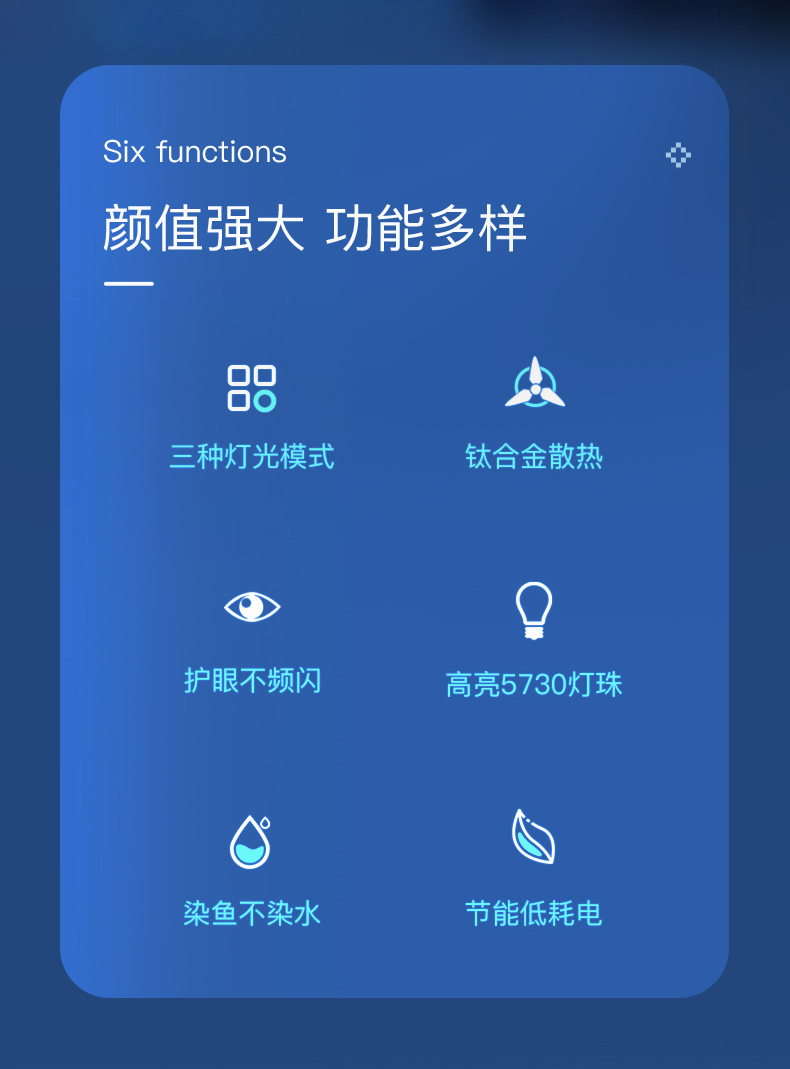 Six functions

颜值强大 功能多样

三种灯光模式

钛合金散热

护眼不频闪

高亮5730灯珠

染鱼不染水

节能低耗电