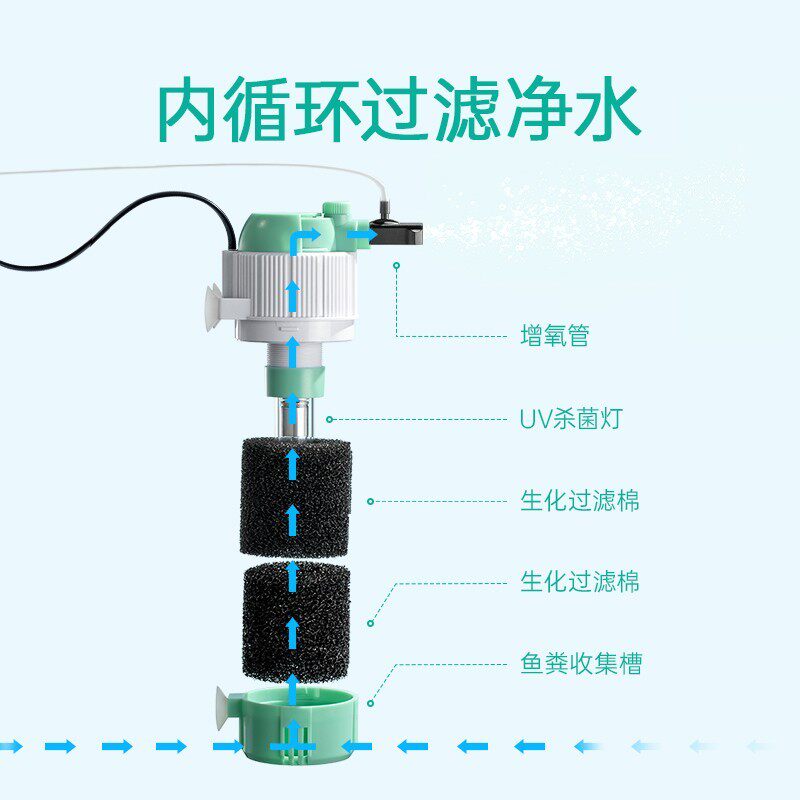 内循环过滤净水

增氧管

UV杀菌灯

生化过滤棉

生化过滤棉

鱼粪收集槽