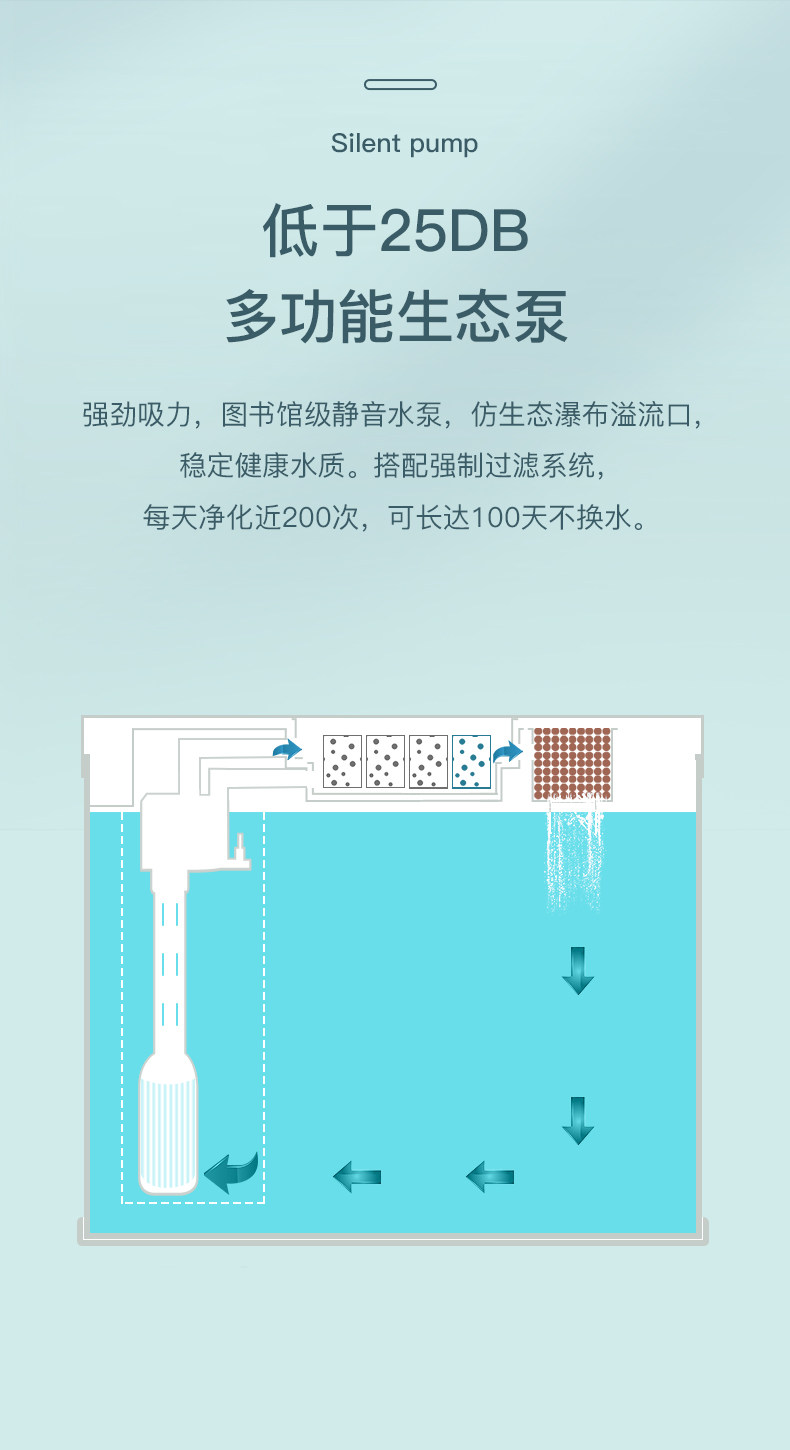 Silent pump

低于25DB
多功能生态泵

强劲吸力，图书馆级静音水泵，仿生态瀑布溢流口，稳定健康水质。搭配强制过滤系统，每天净化近200次，可长达100天不换水。