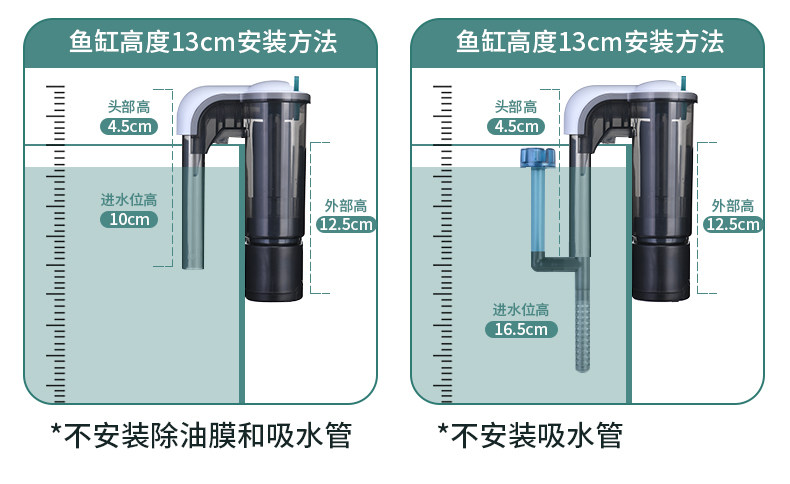 鱼缸高度13cm安装方法

头部高
4.5cm

进水位高
10cm

外部高
12.5cm

*不安装除油膜和吸水管

鱼缸高度13cm安装方法

头部高
4.5cm

外部高
12.5cm

进水位高
16.5cm

*不安装吸水管